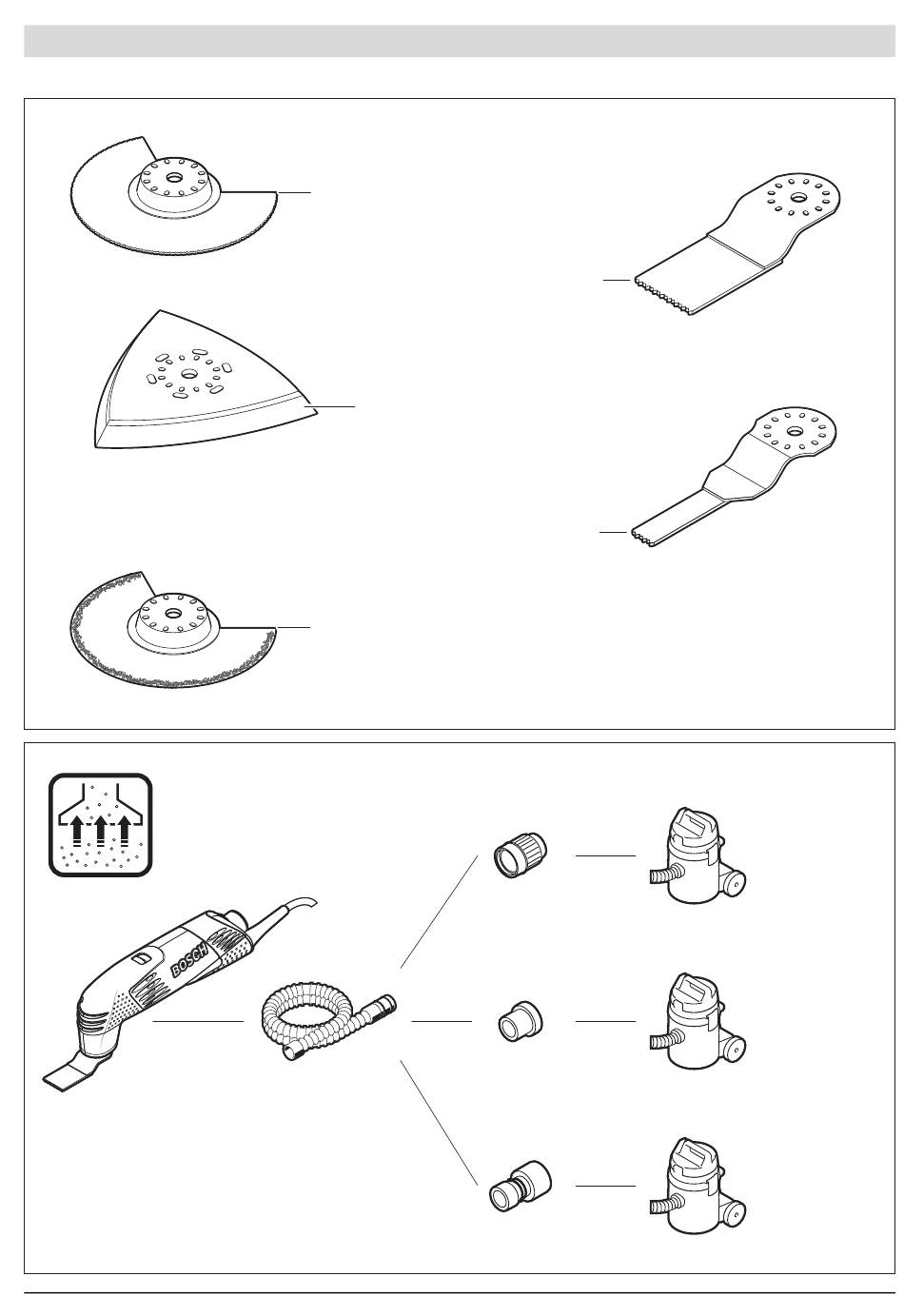 BOSCH