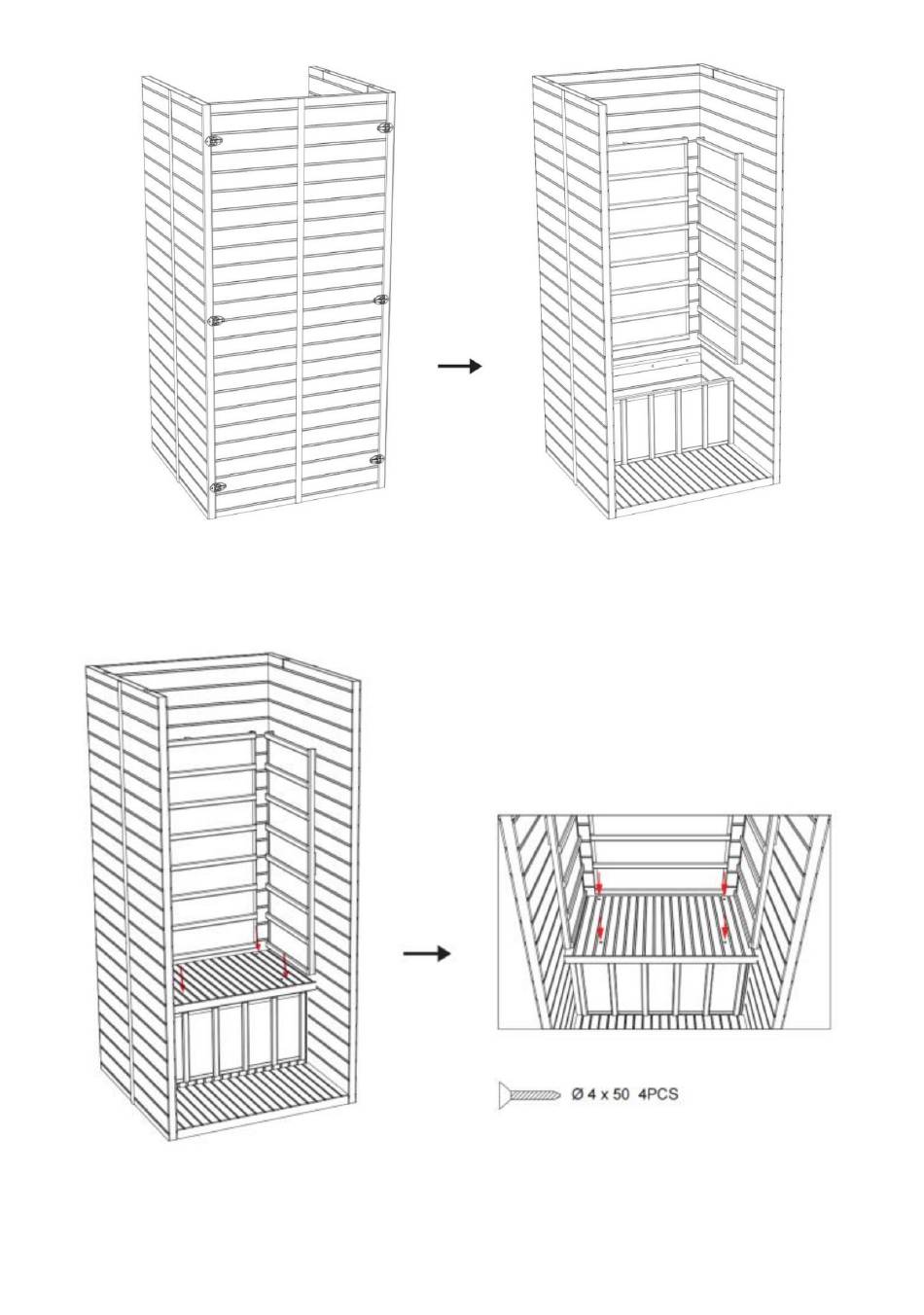 Ø 4 x 50 4PCS