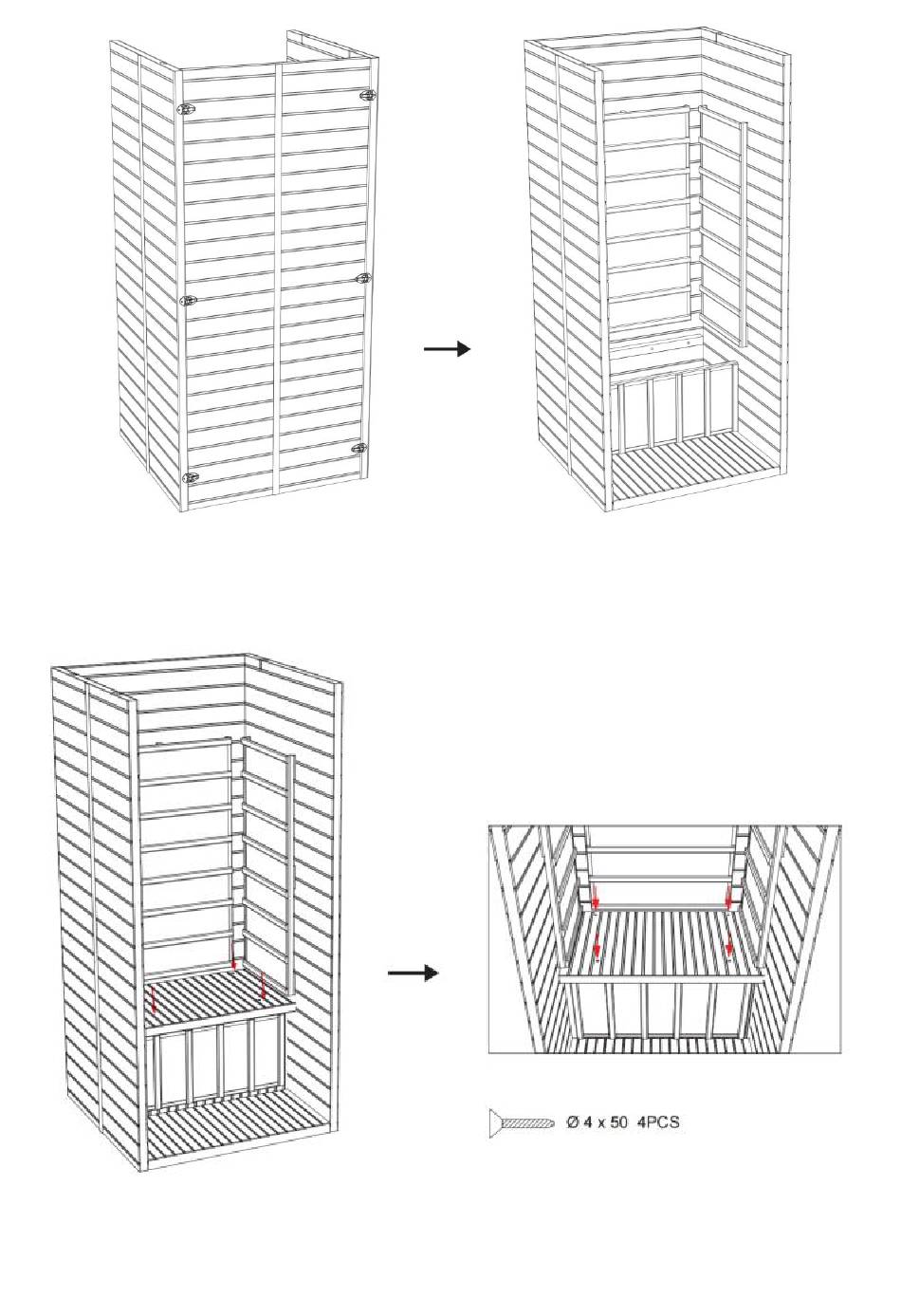 Ø 4 x 50 4PCS