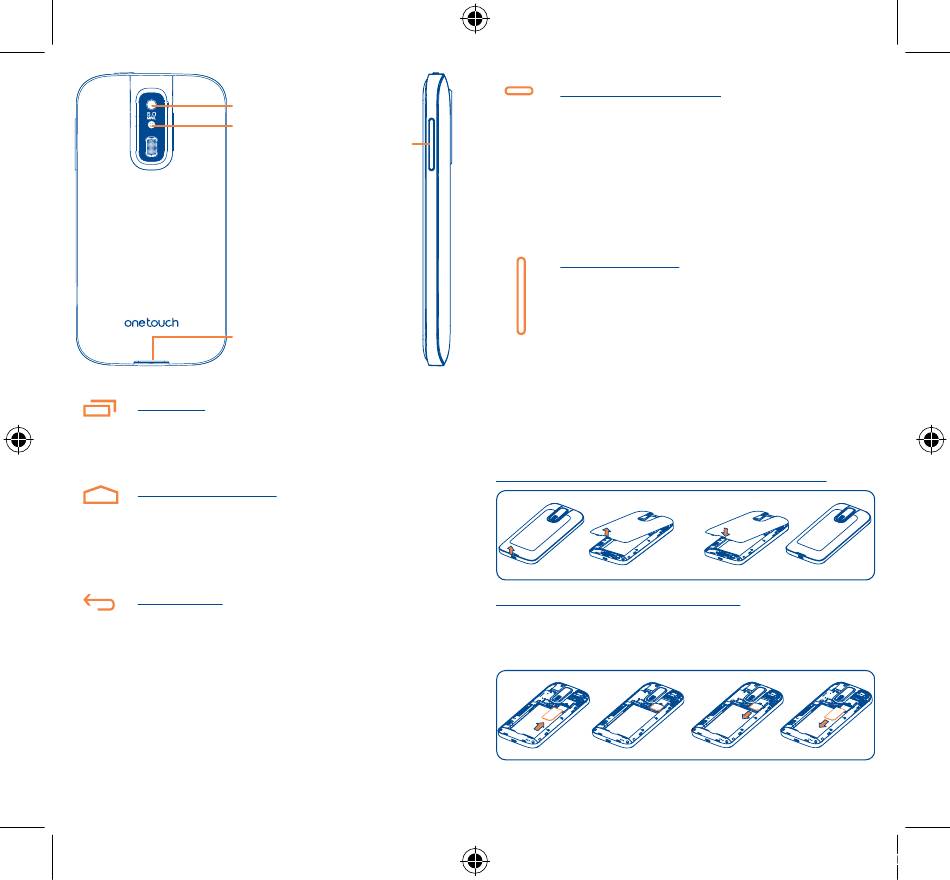 onetouch