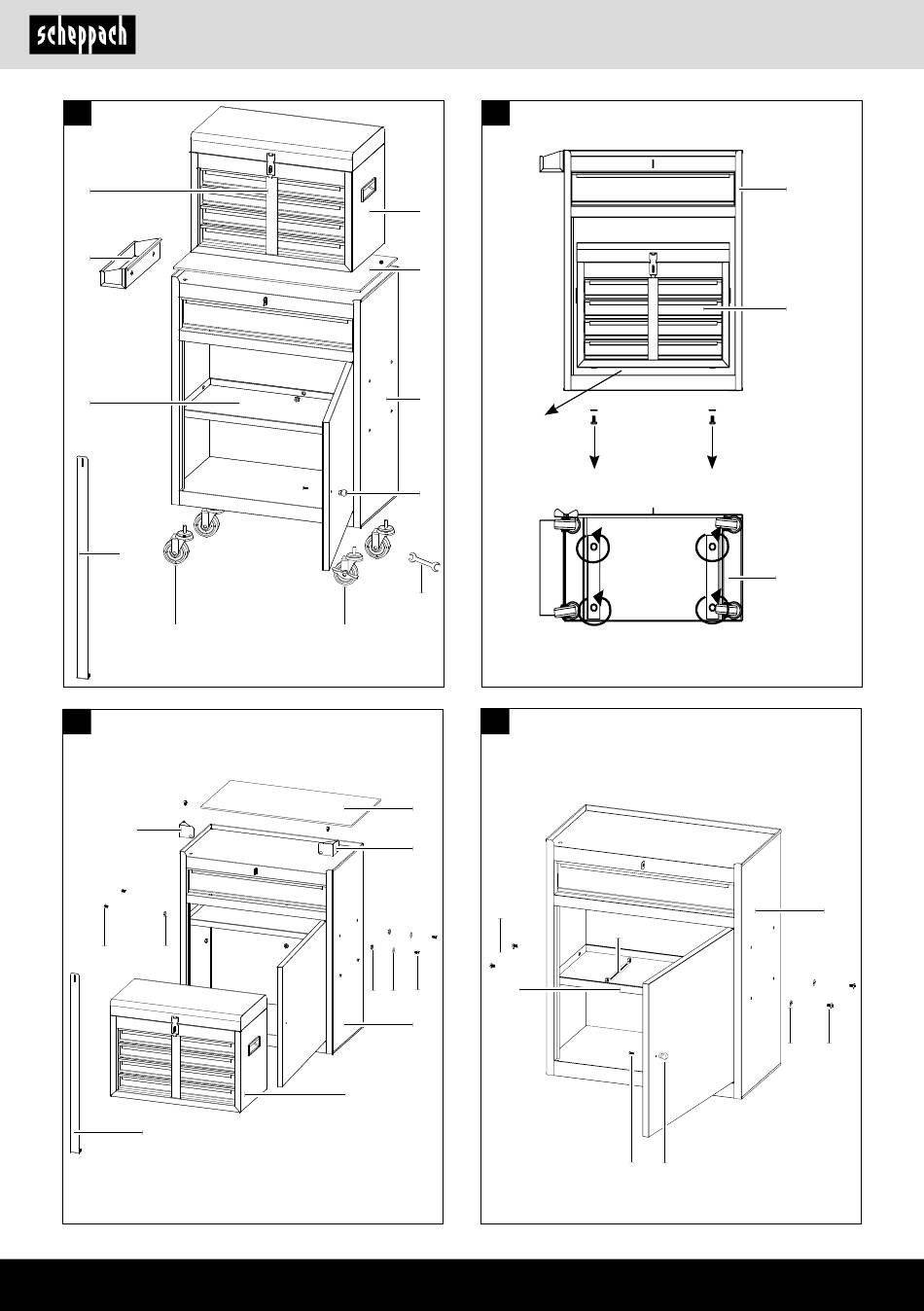 scheppach