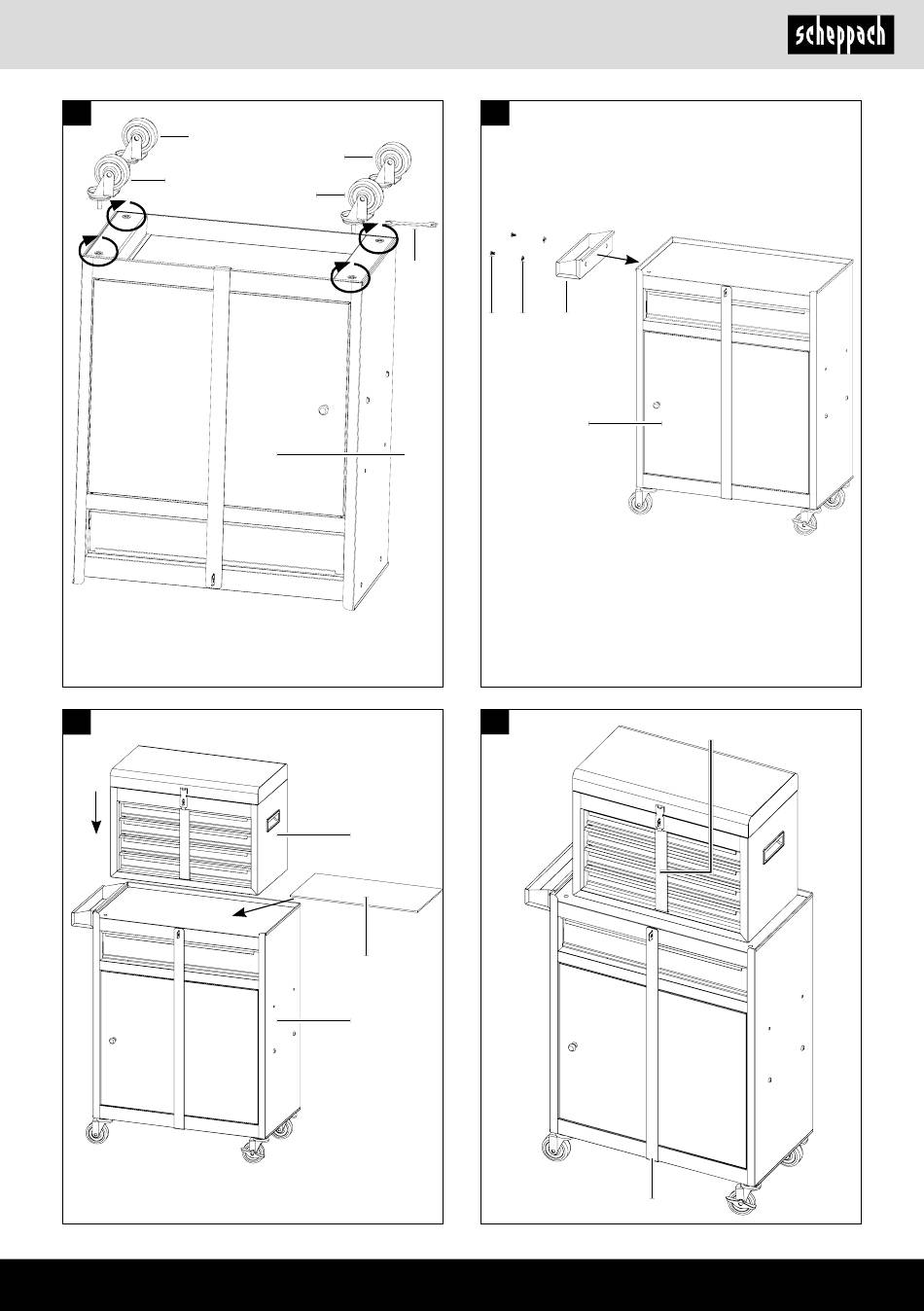 scheppach