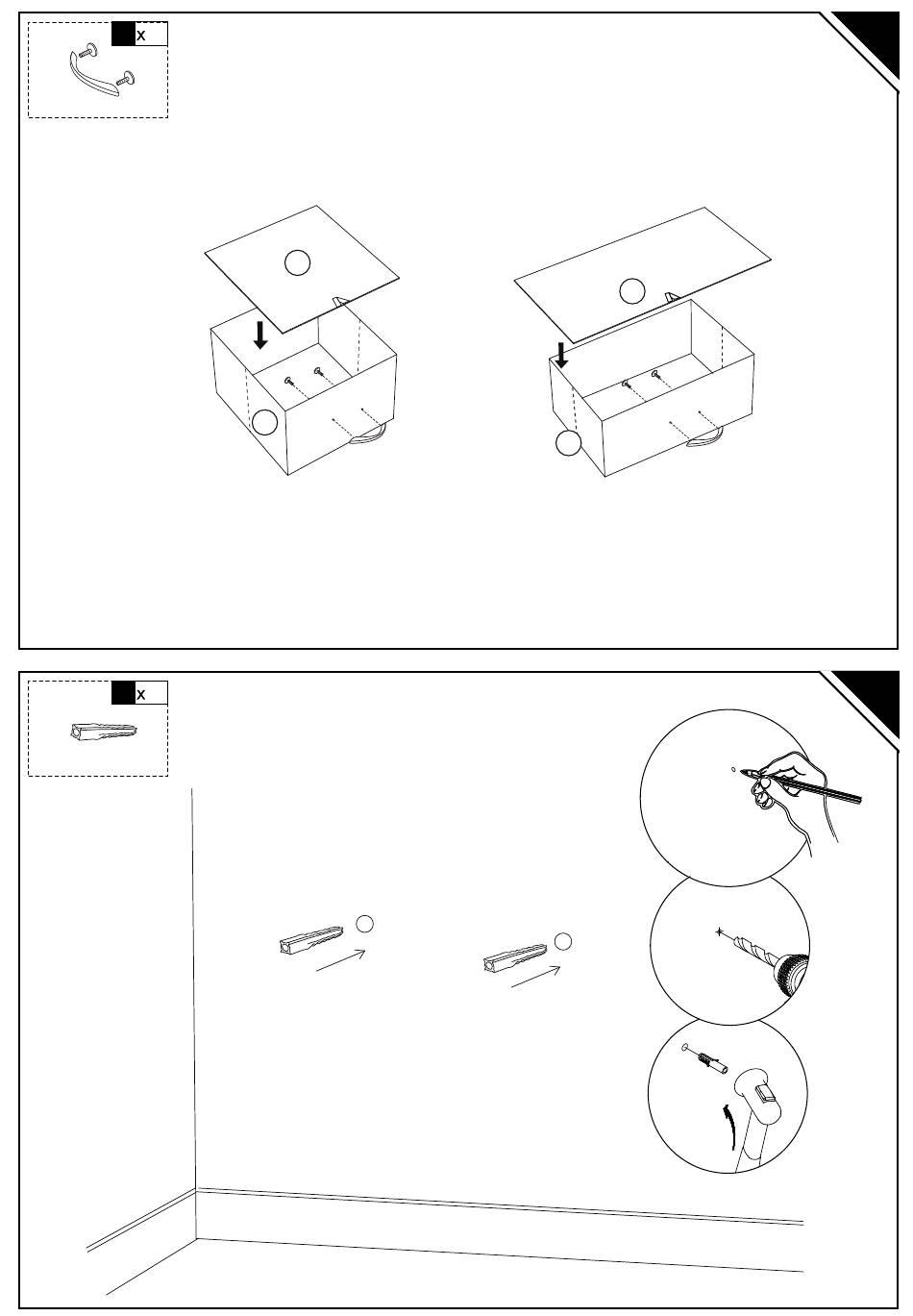 x

x