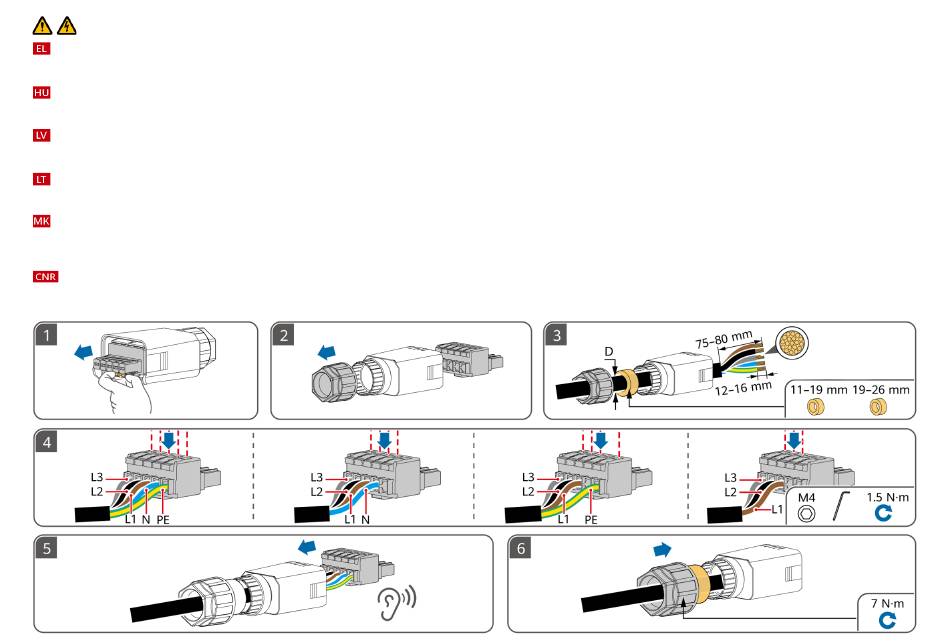 EL

HU

LV

LT

MK

CNR

1

2

3

D

75–80 mm

12–16 mm

11–19 mm

19–26 mm

4

L3

L2

L1

N

PE

L3

L2

L1

N

L3

L2

L1

PE

L3

L2

L1

M4

1.5 N·m

5

6

7 N·m