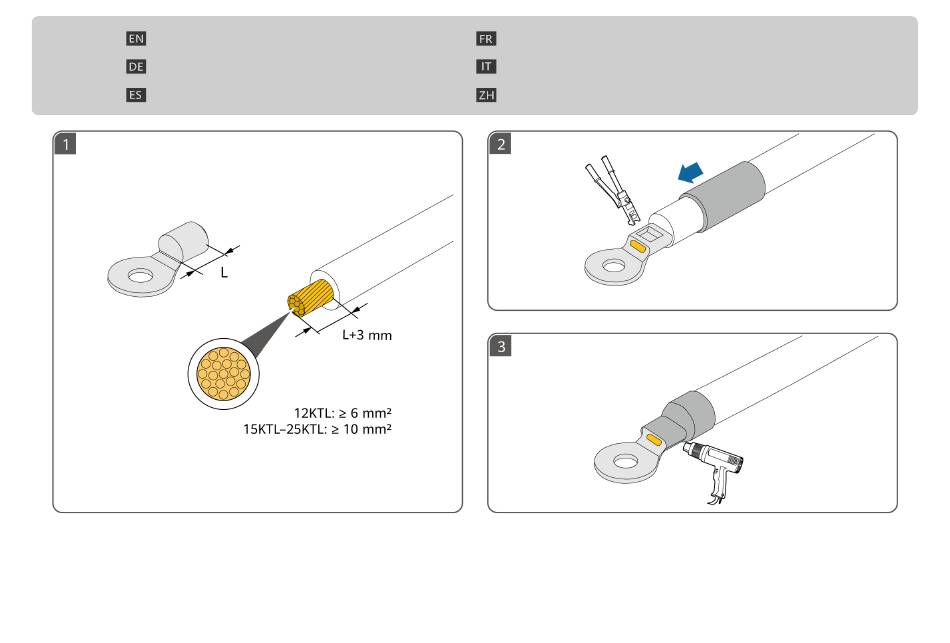 EN
DE
ES
FR
IT
ZH

1

L

L+3 mm

12KTL: ≥ 6 mm²
15KTL–25KTL: ≥ 10 mm²

2

3