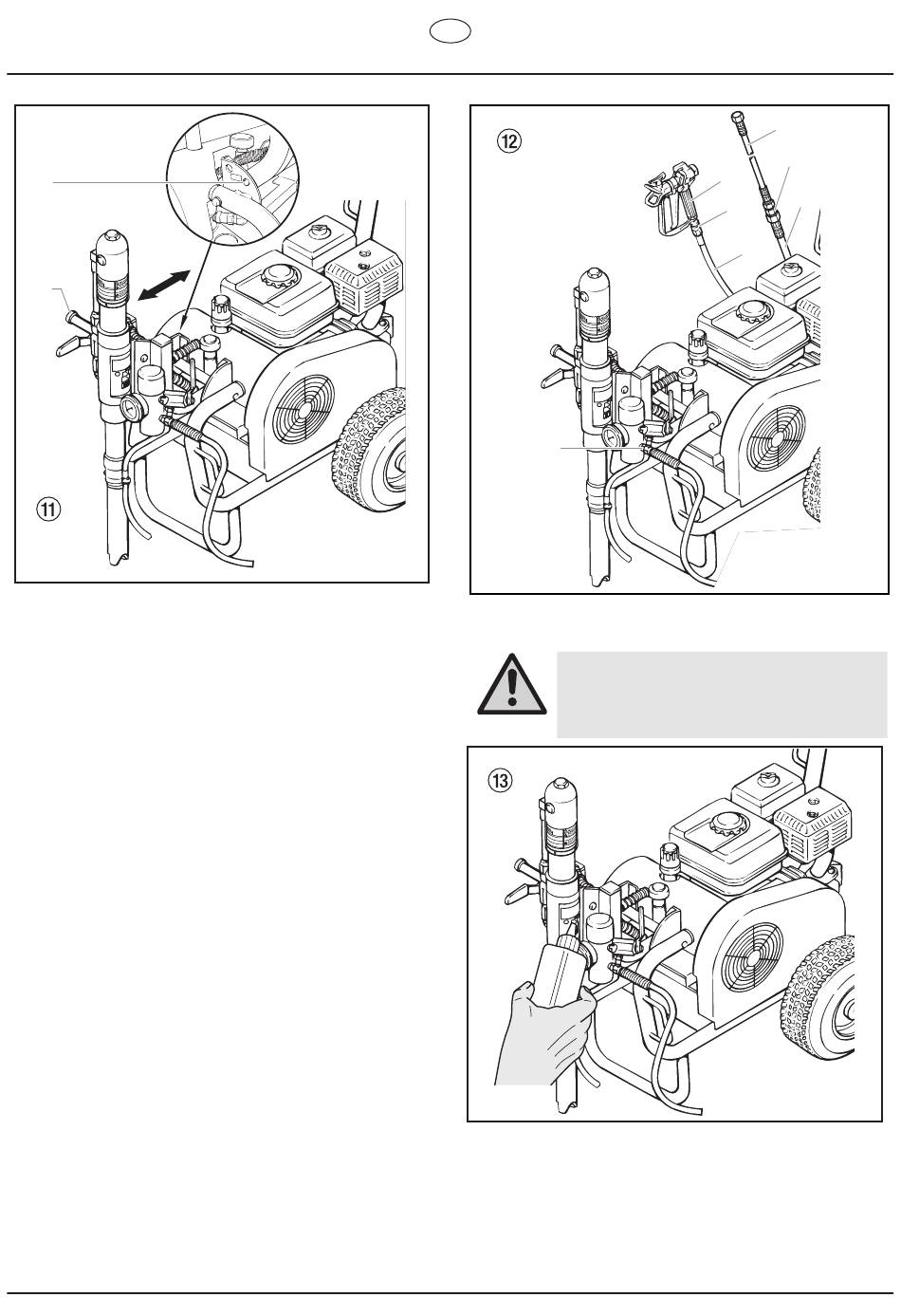 ⑪

⑫

⑬