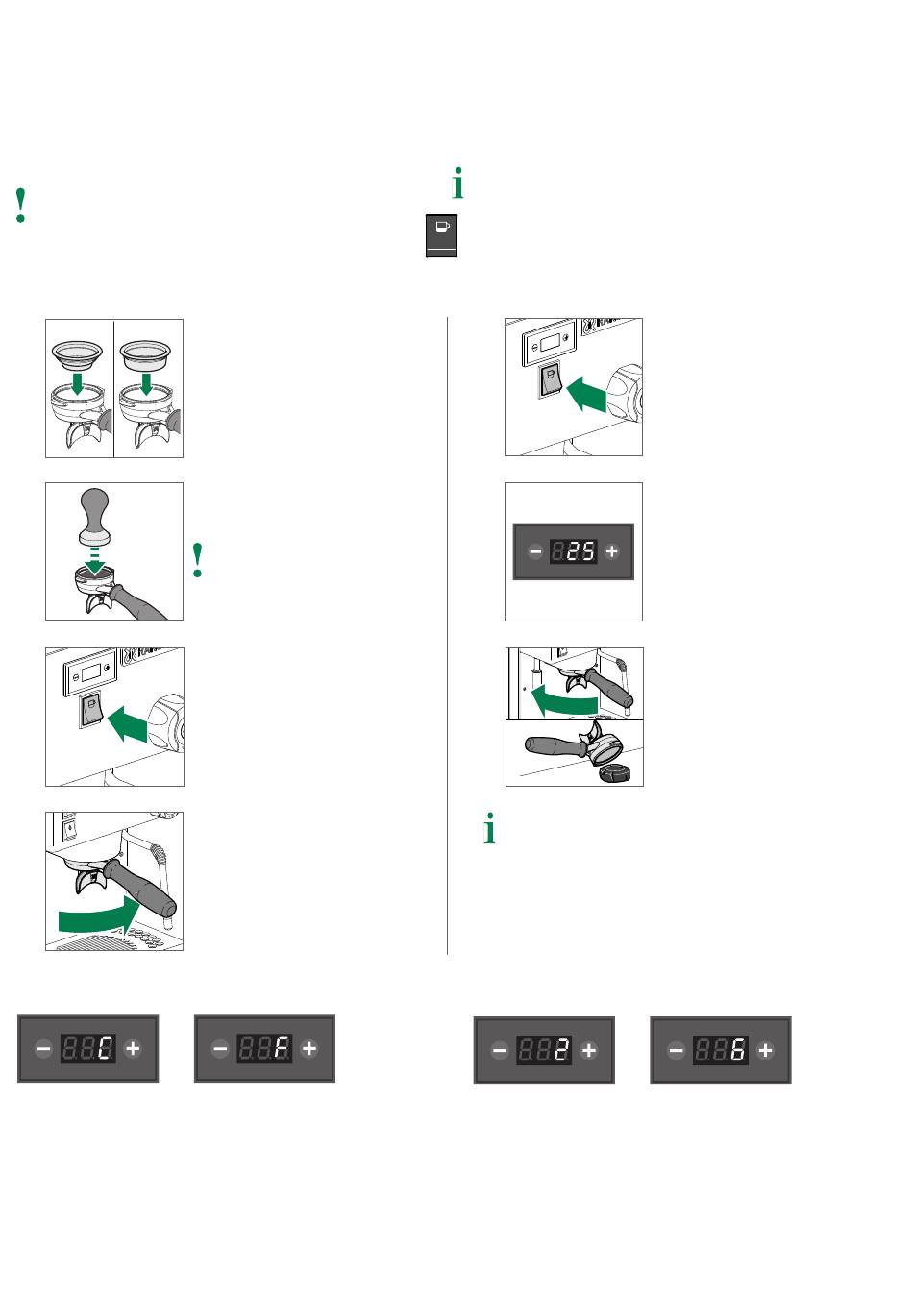 !

i

!

− 25 +

i

− C +

− F +

− 2 +

− 6 +