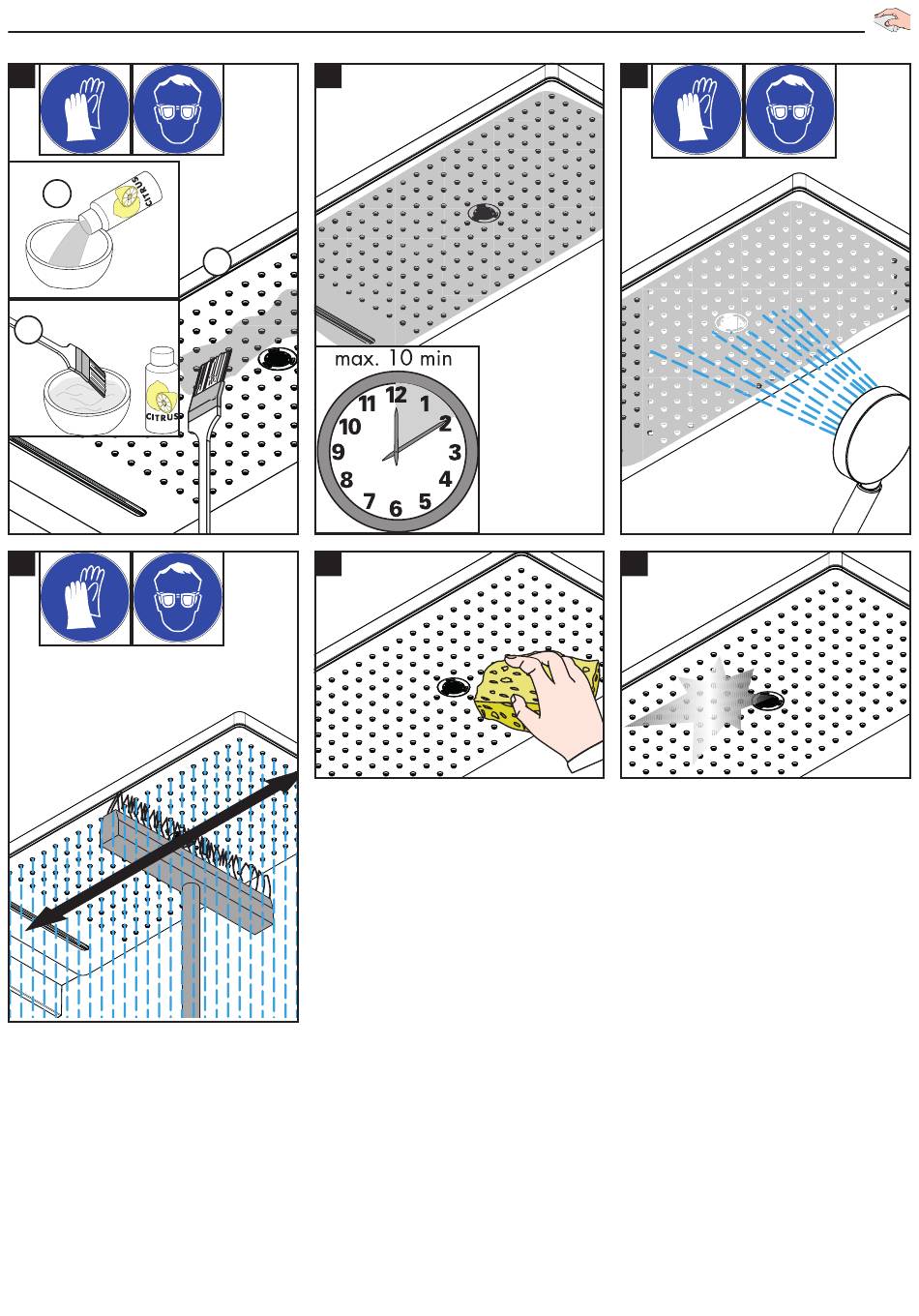 CITRUS

CITRUS

max. 10 min

12
1
2
3
4
5
6
7
8
9
10
11