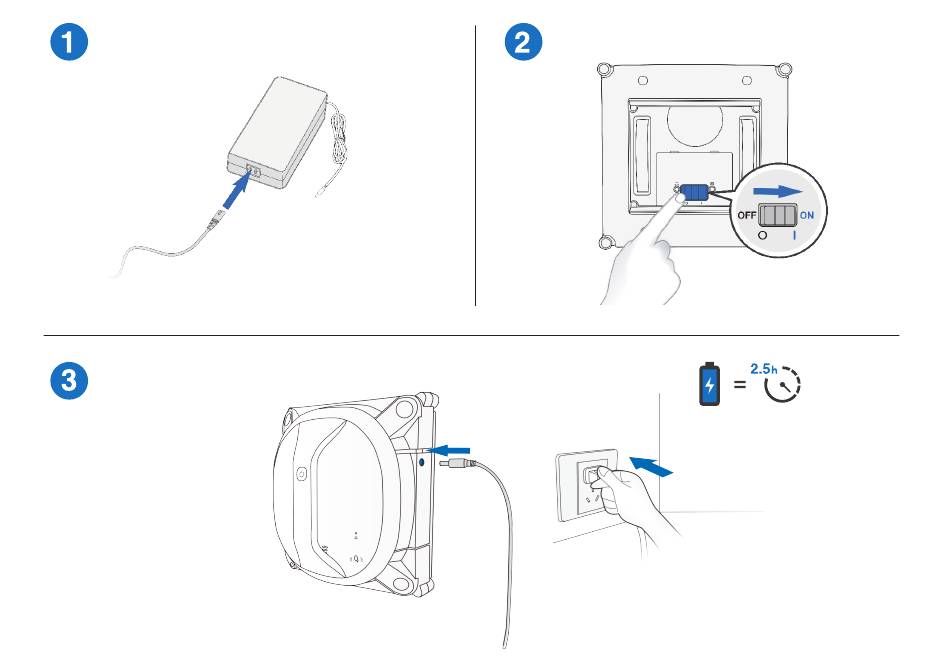 1

2

OFF ON
O I

3

= 2.5h