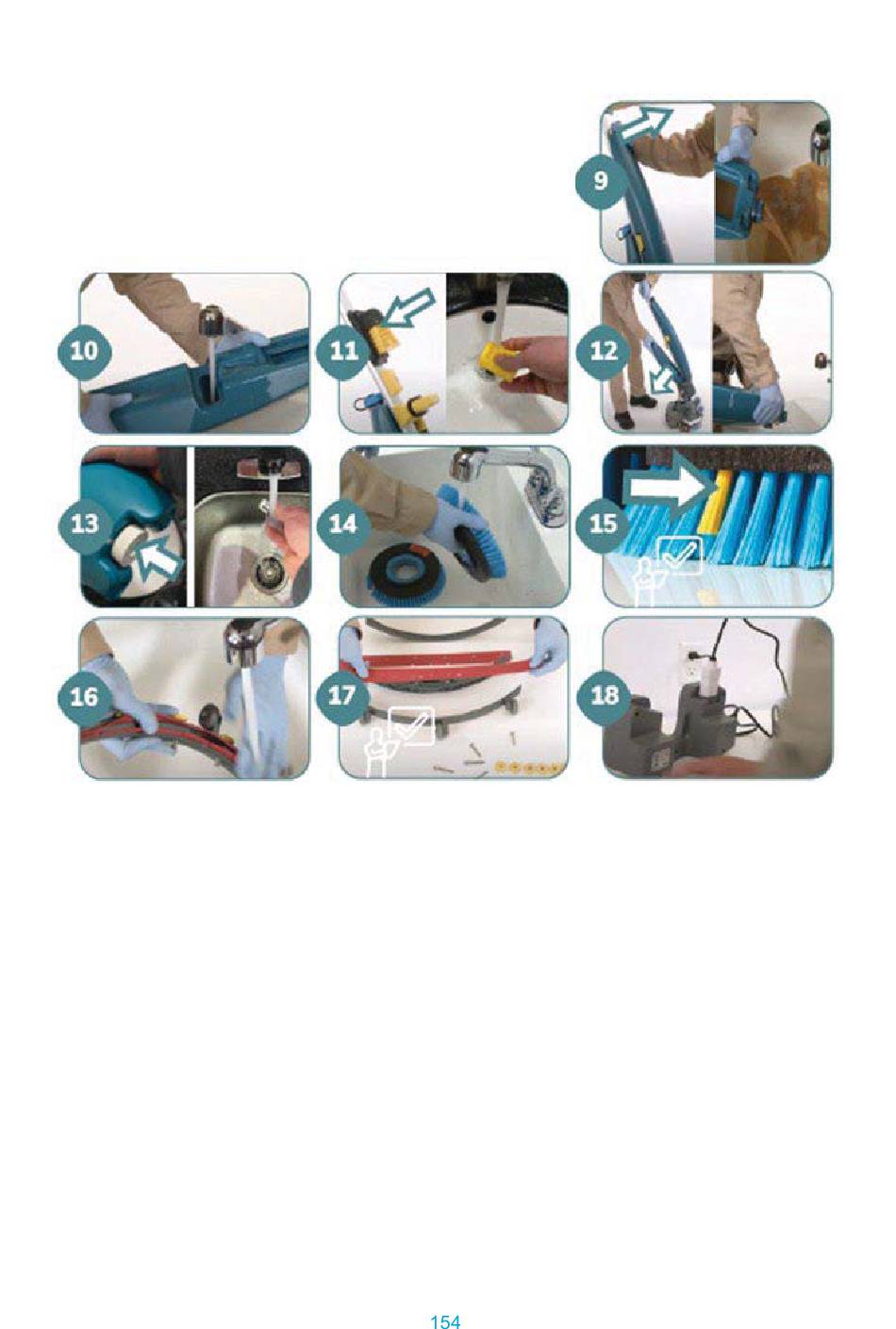 9

10

11

12

13

14

15

16

17

18

154