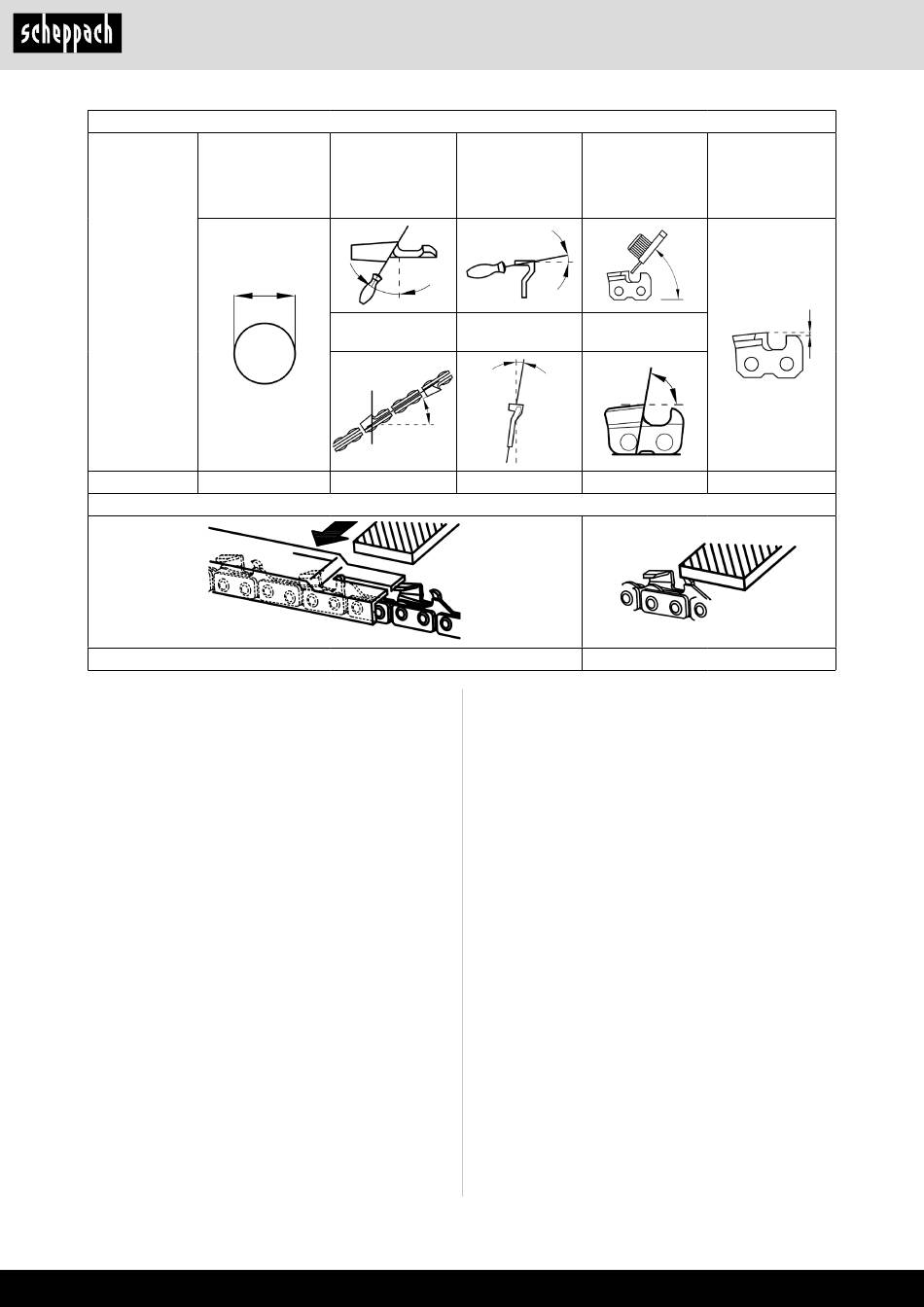 scheppach