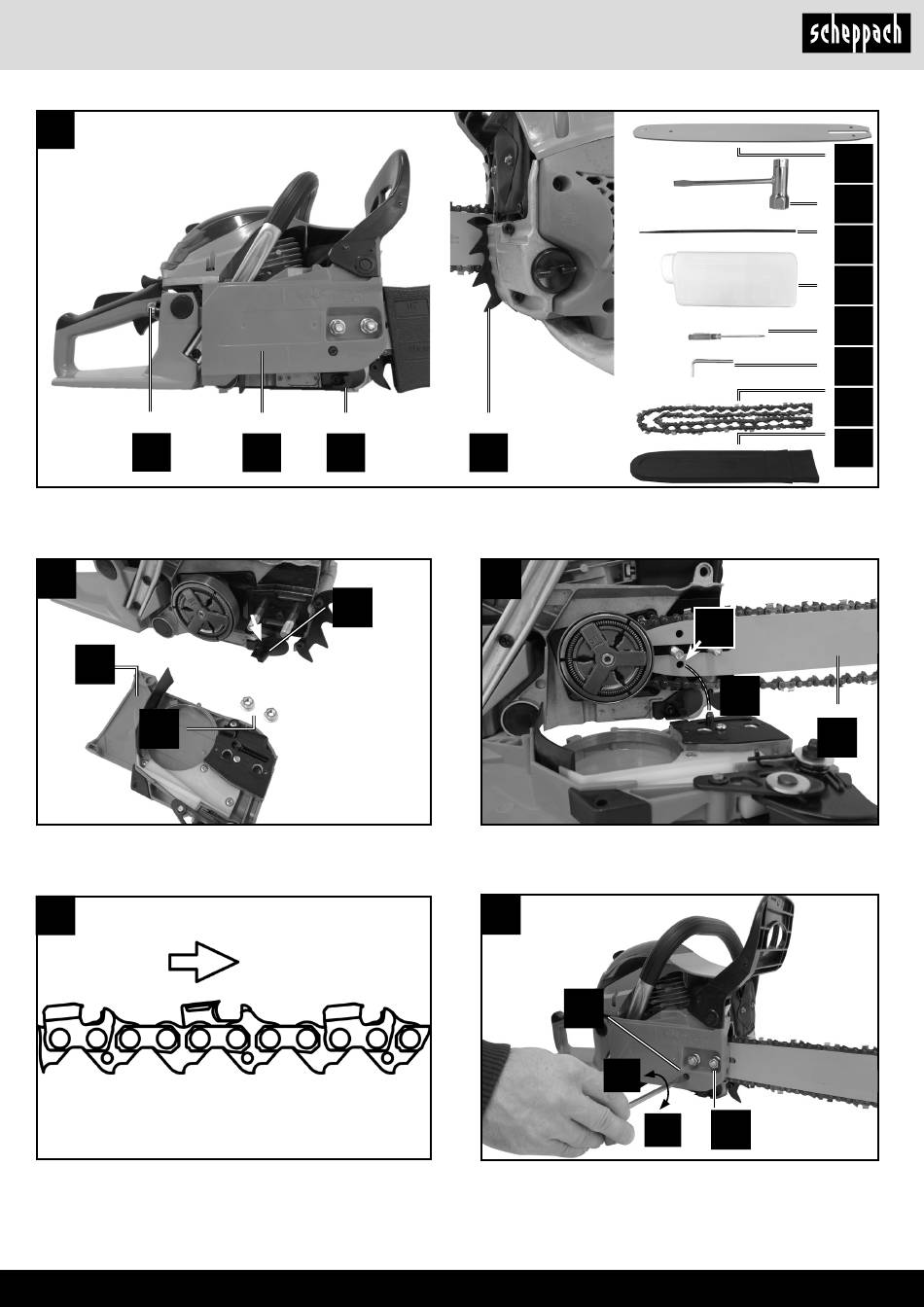 scheppach