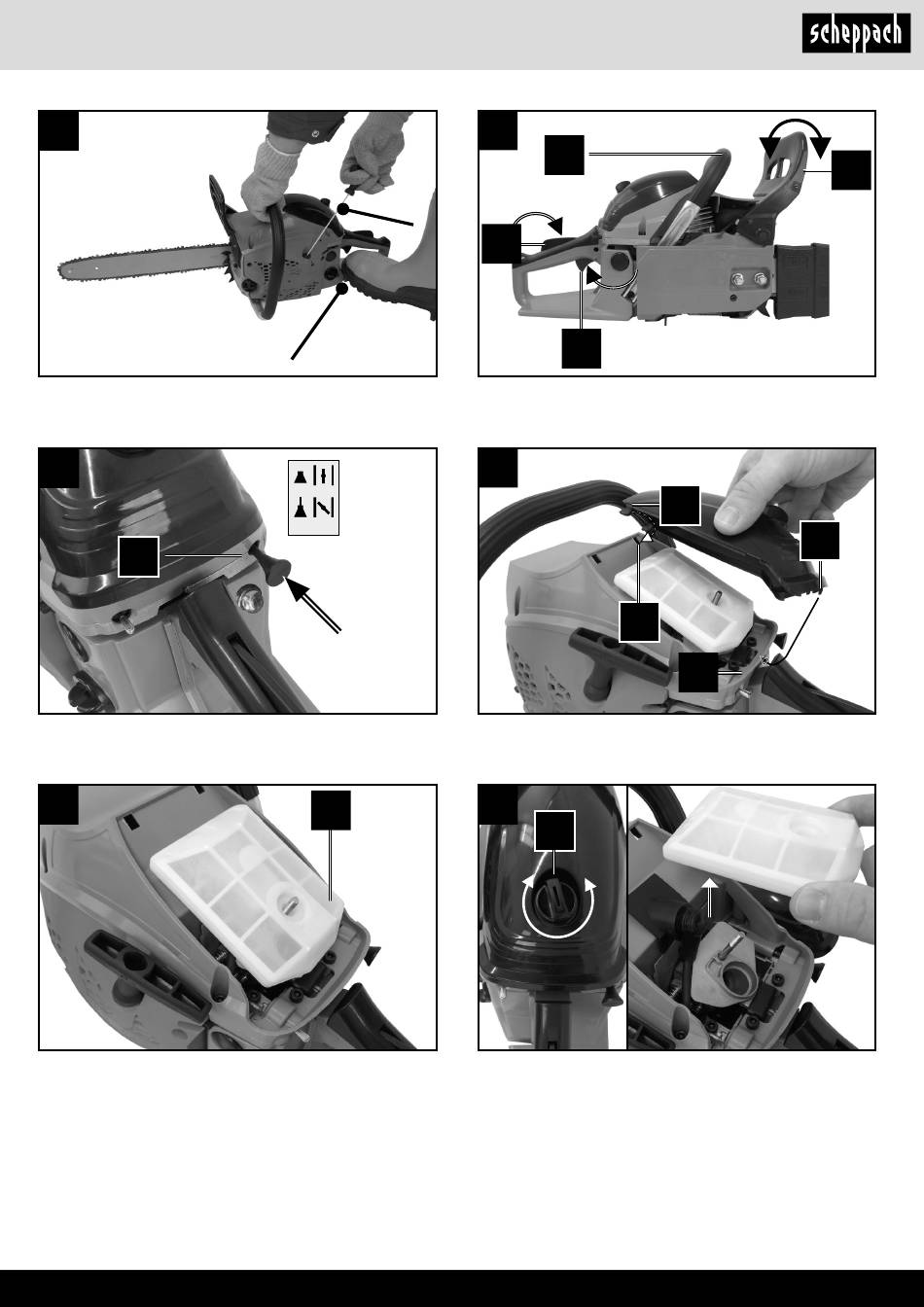 scheppach