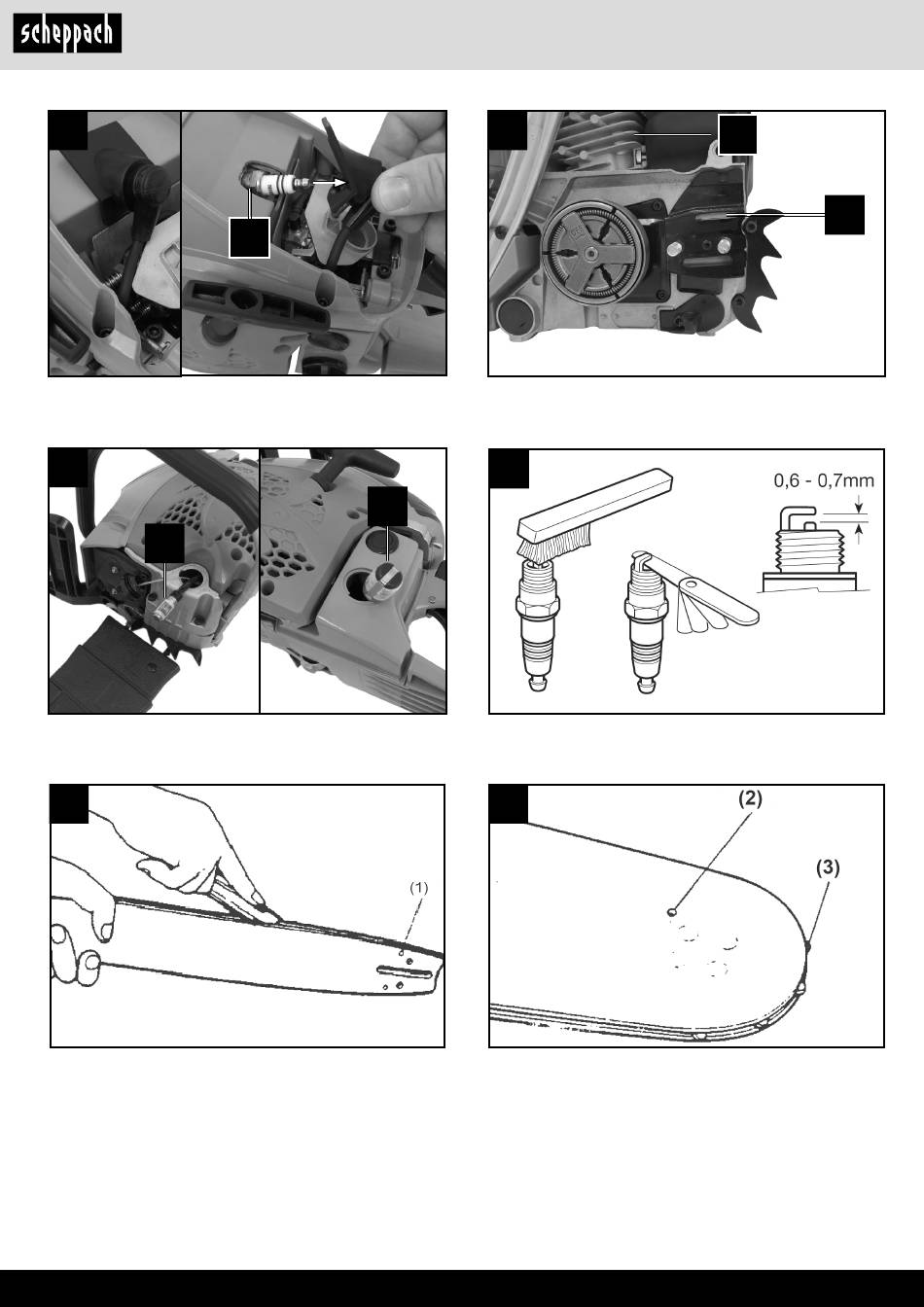 scheppach

0,6 - 0,7mm

(1)

(2)

(3)