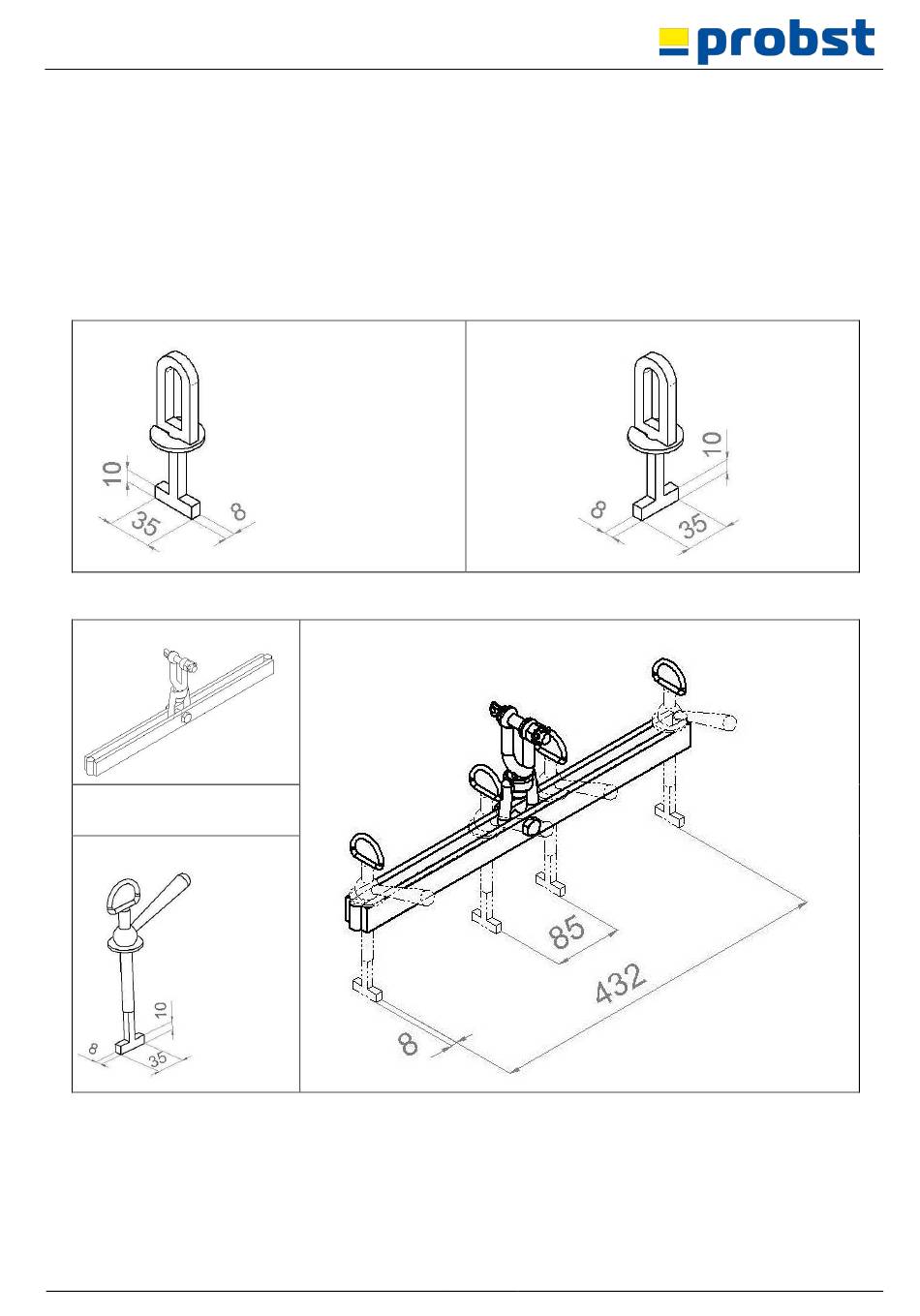 probst

10
35
8

10
8
35

10
8
35

85
432
8