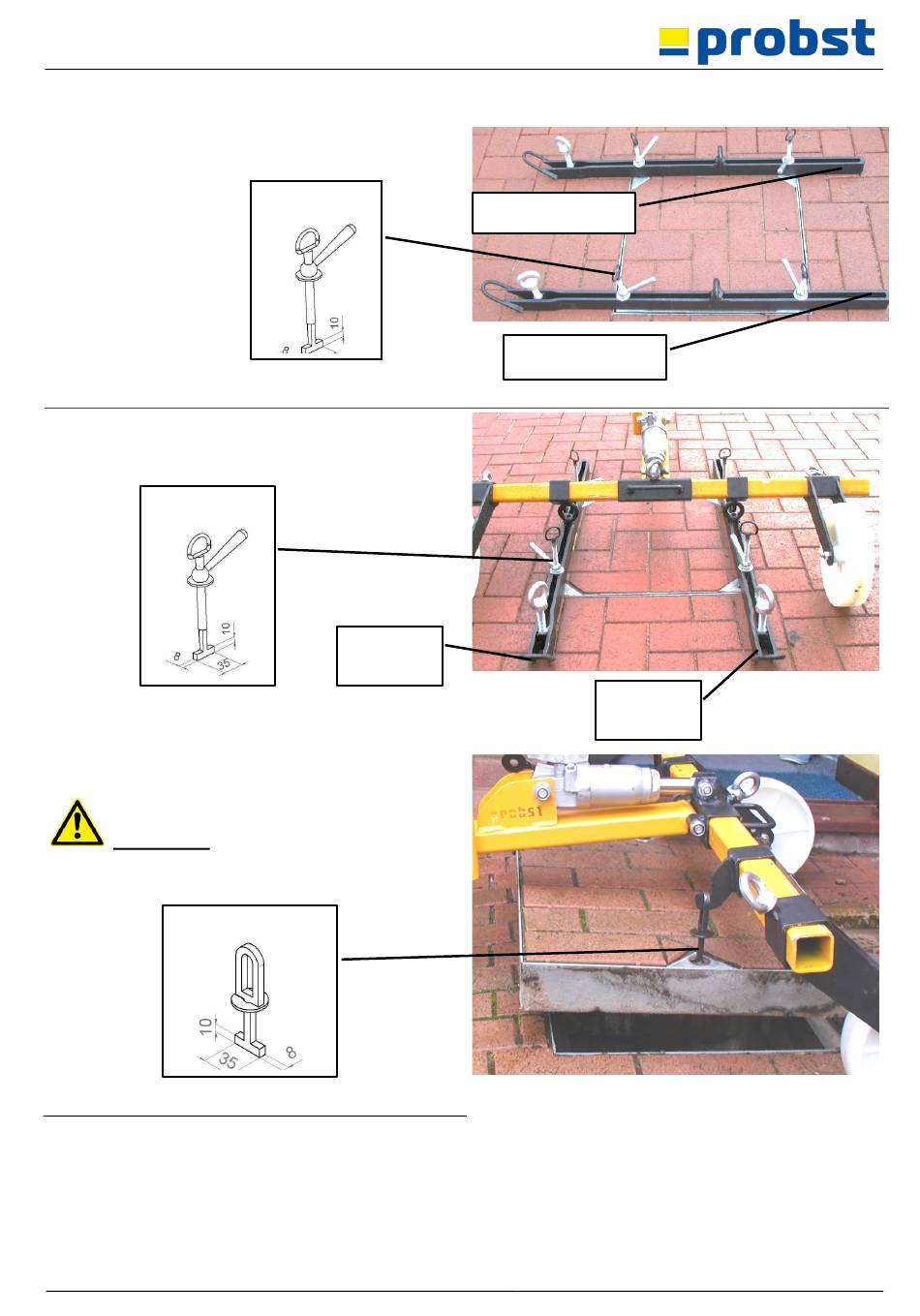 probst

10
8

10
8
35

probst

10
35
8