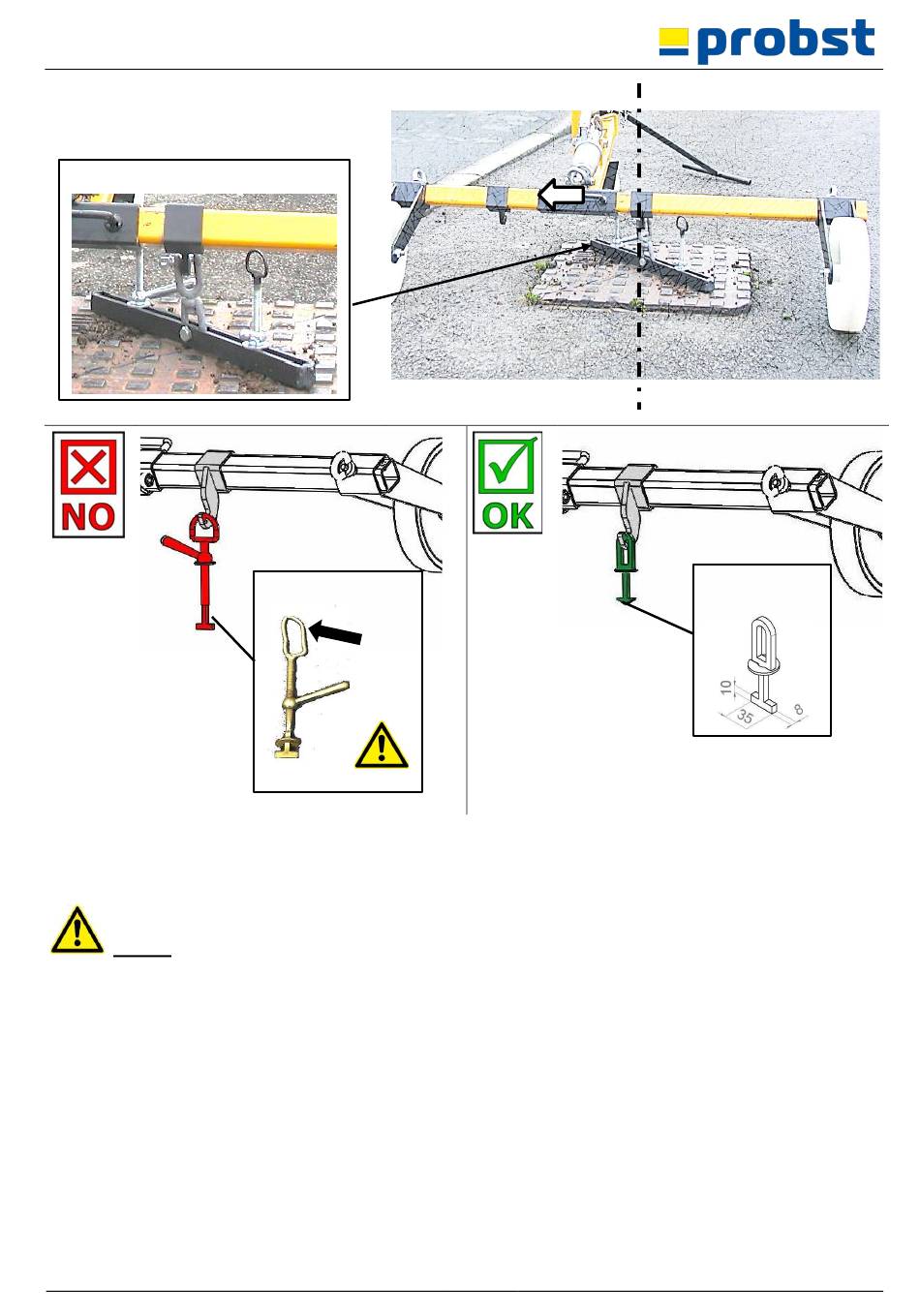 probst

NO

OK

10

35

8