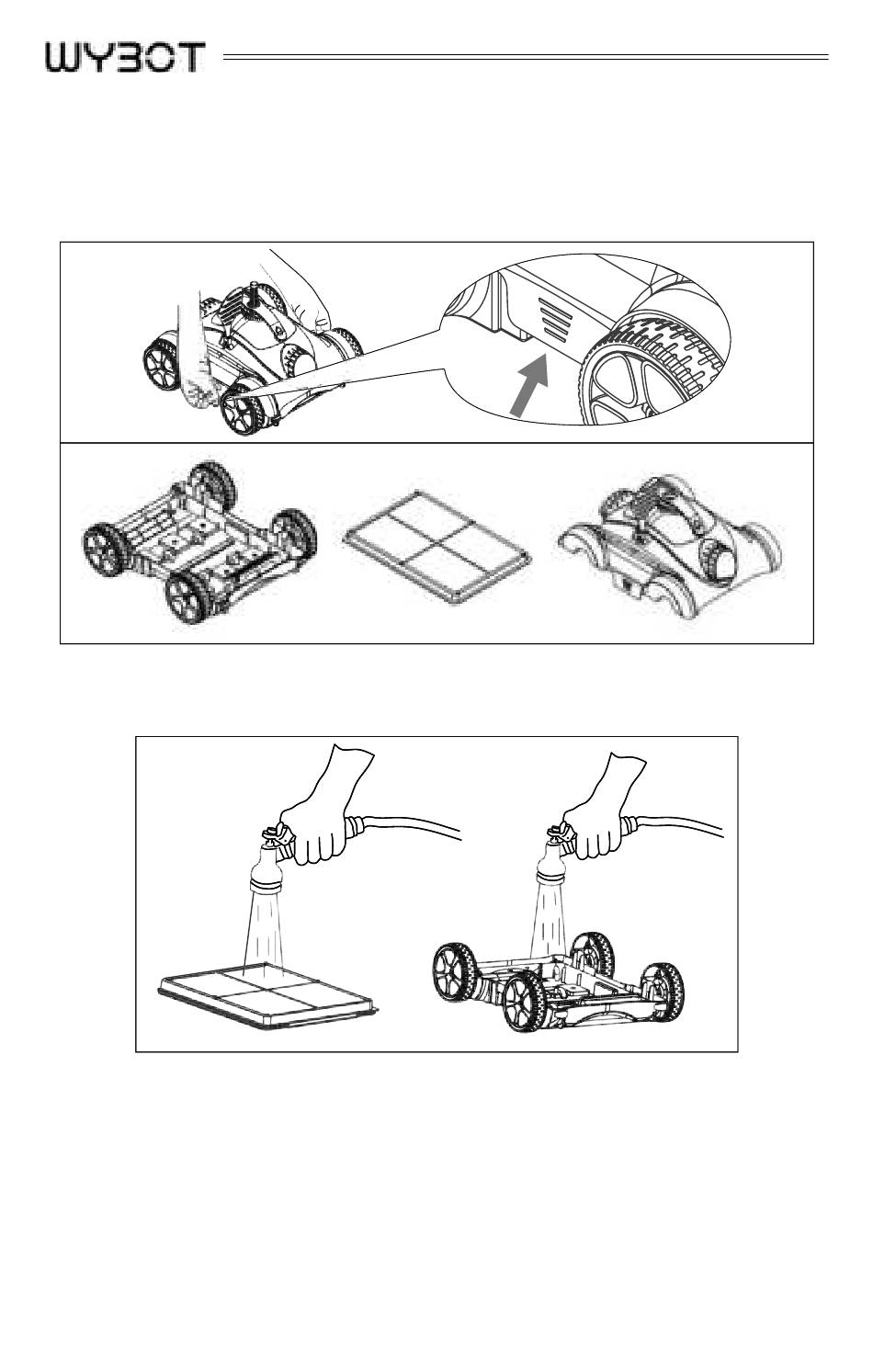 WYBOT