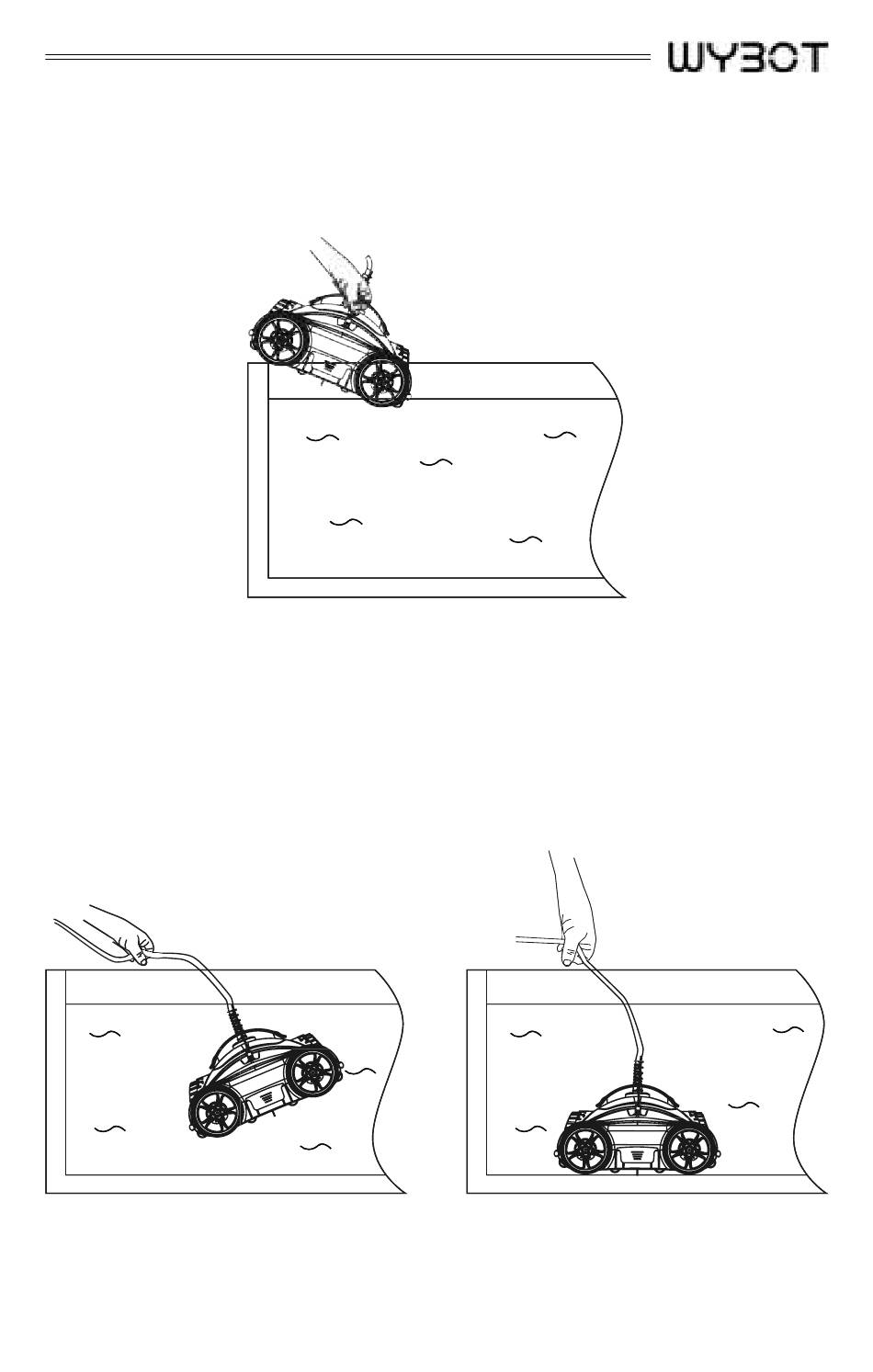 WYBOT