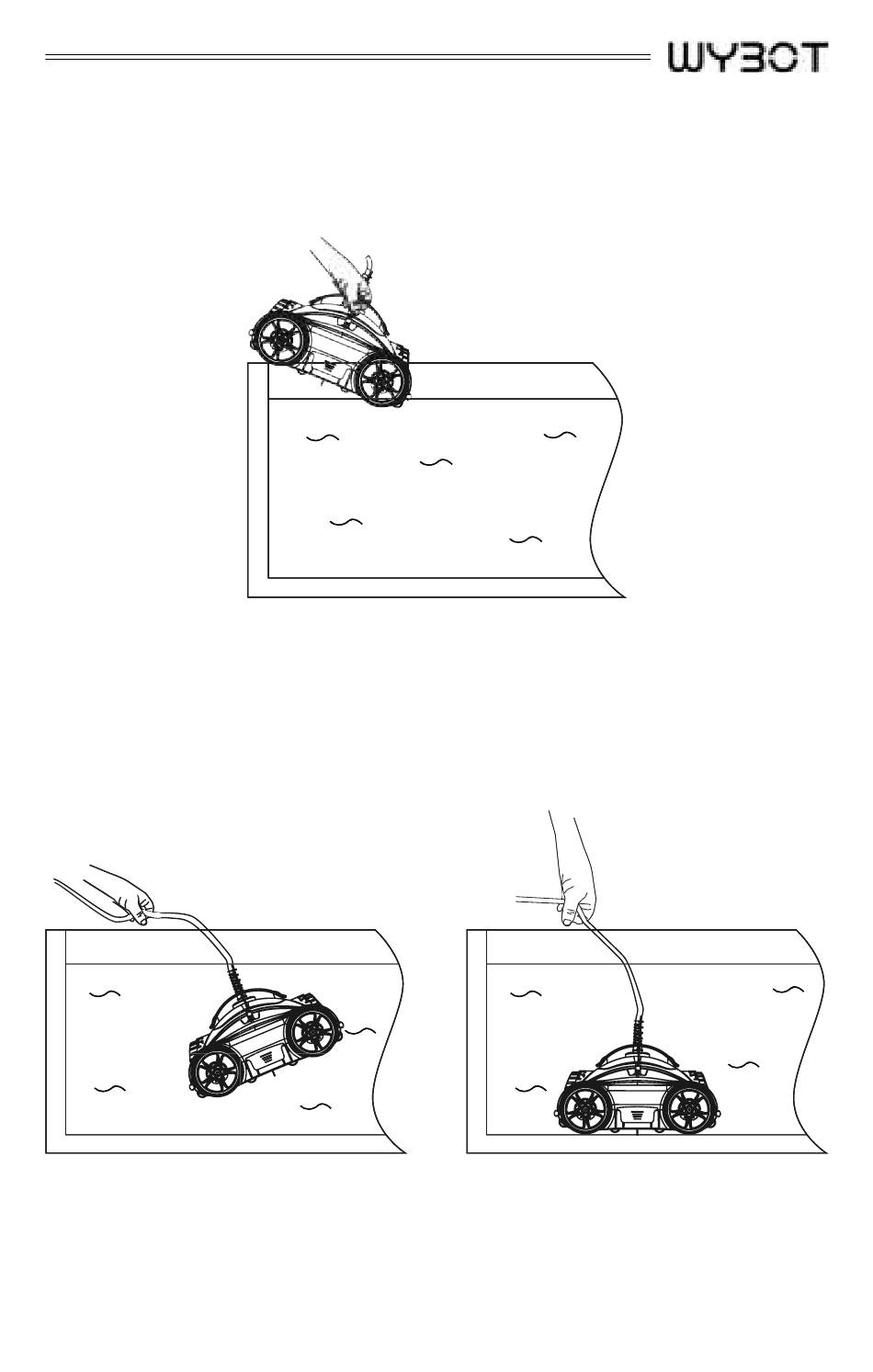 WYBOT