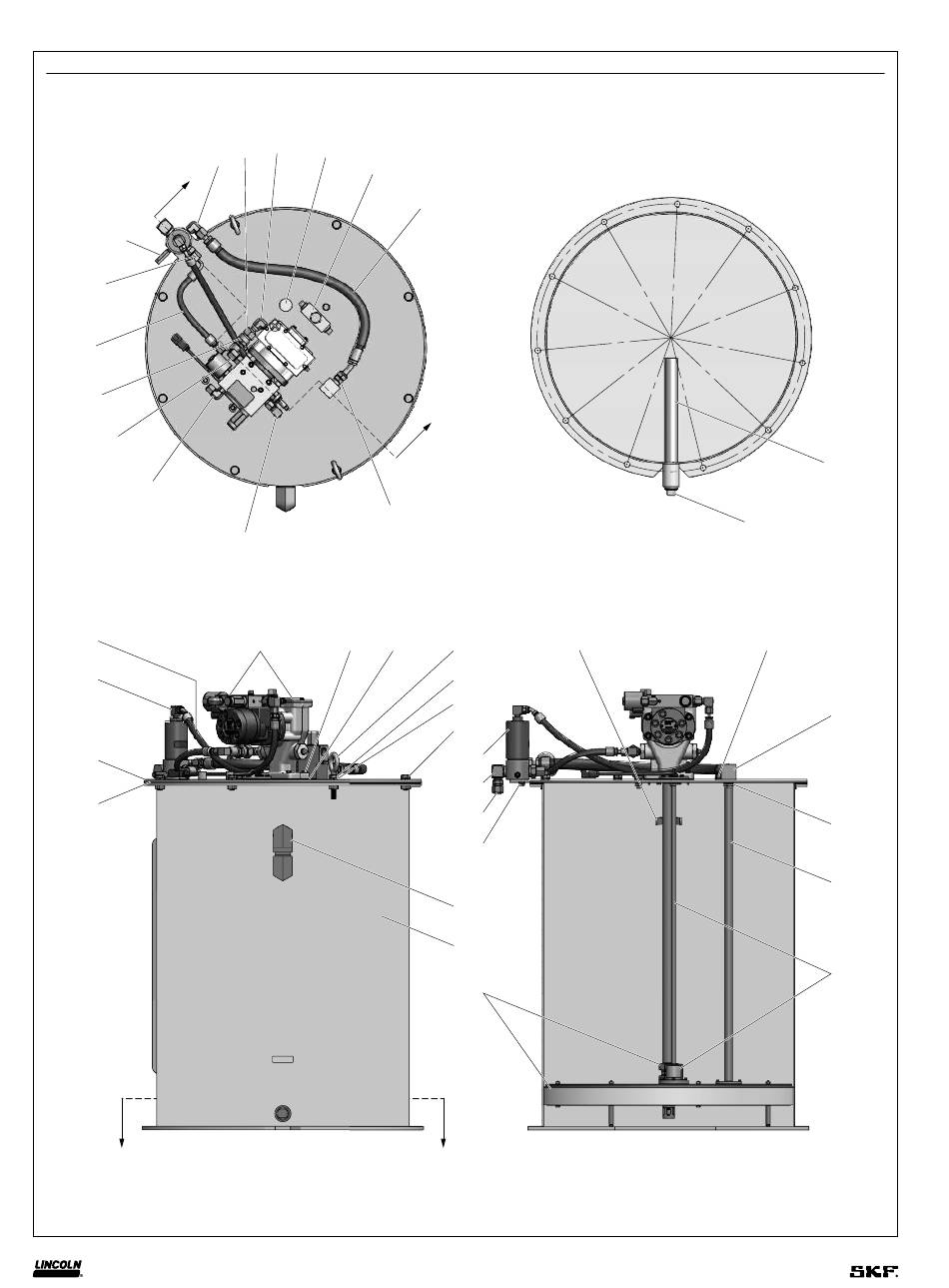 LINCOLN

SKF.