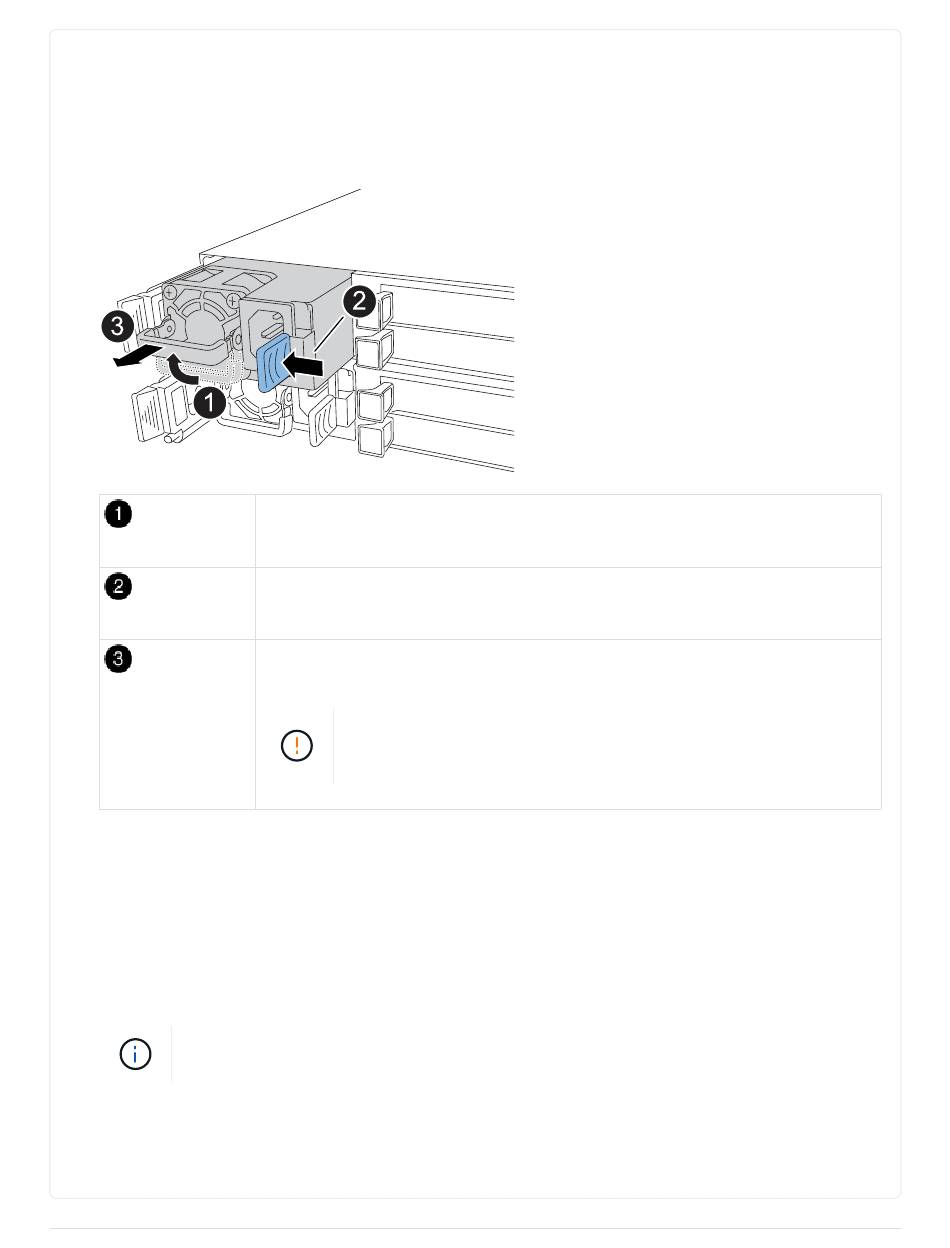 3

2

1

| 1 | |
|---|---|
| 2 | |
| 3 | |