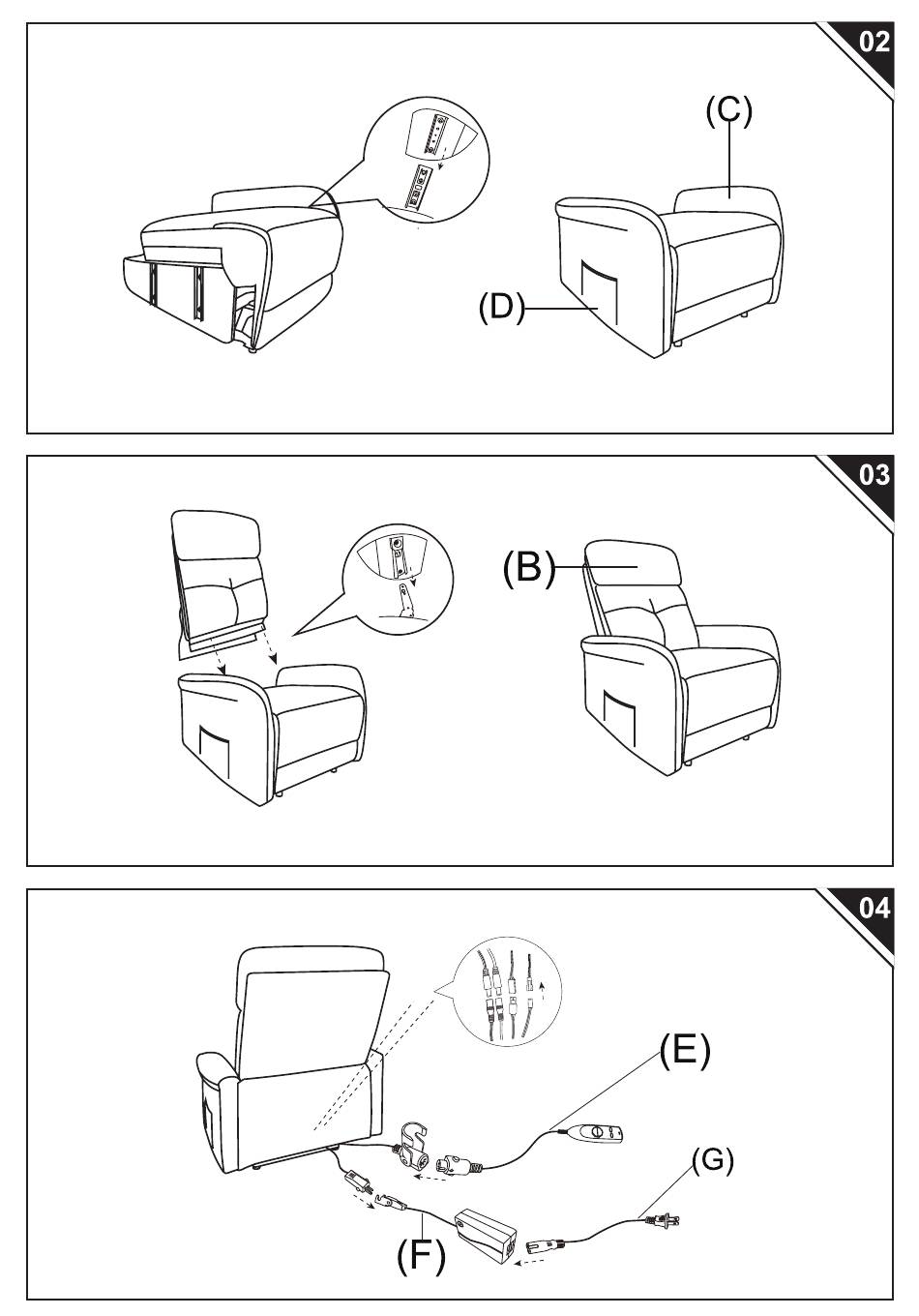 02

(C)

(D)

03

(B)

04

(E)

(G)

(F)