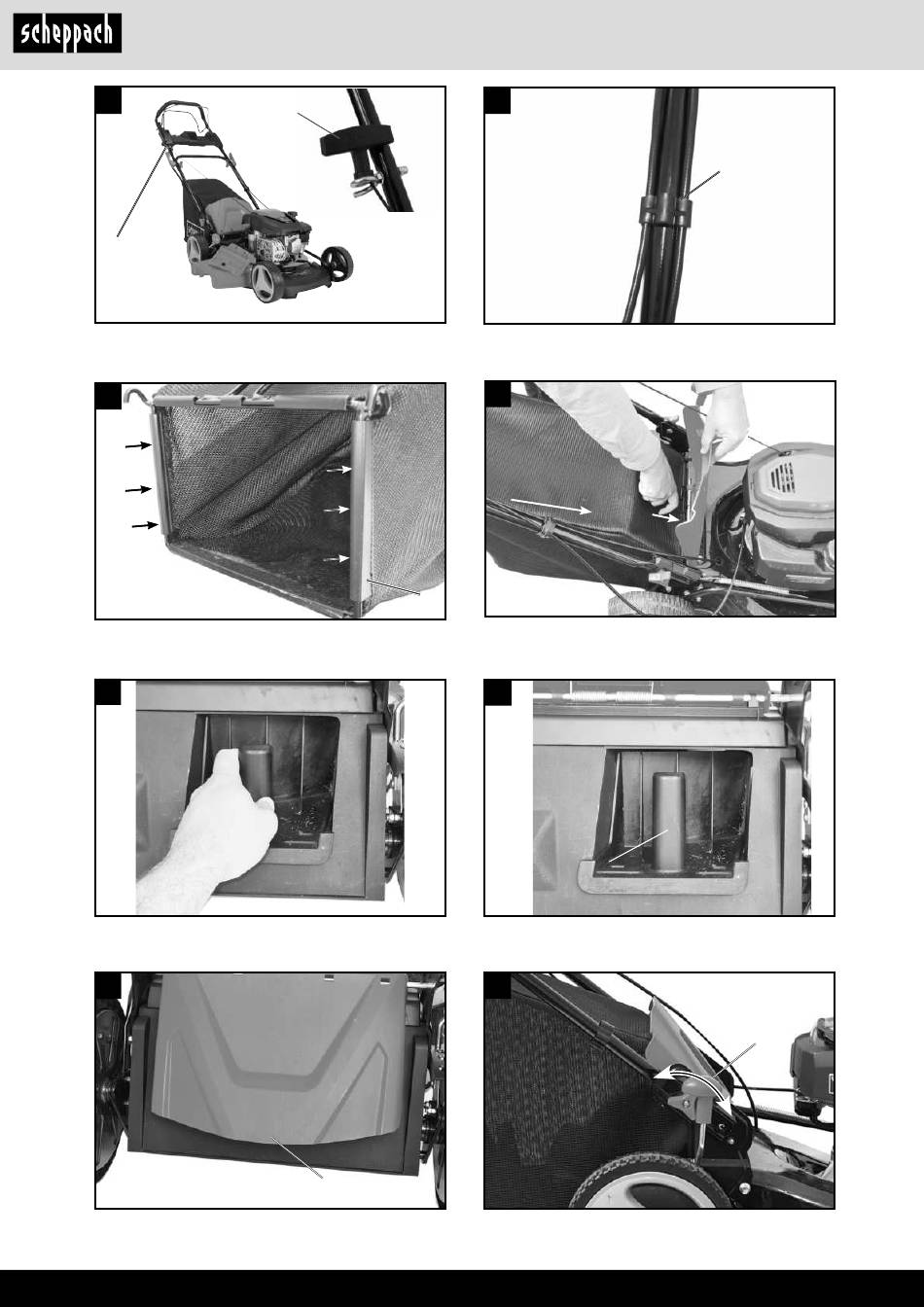 scheppach