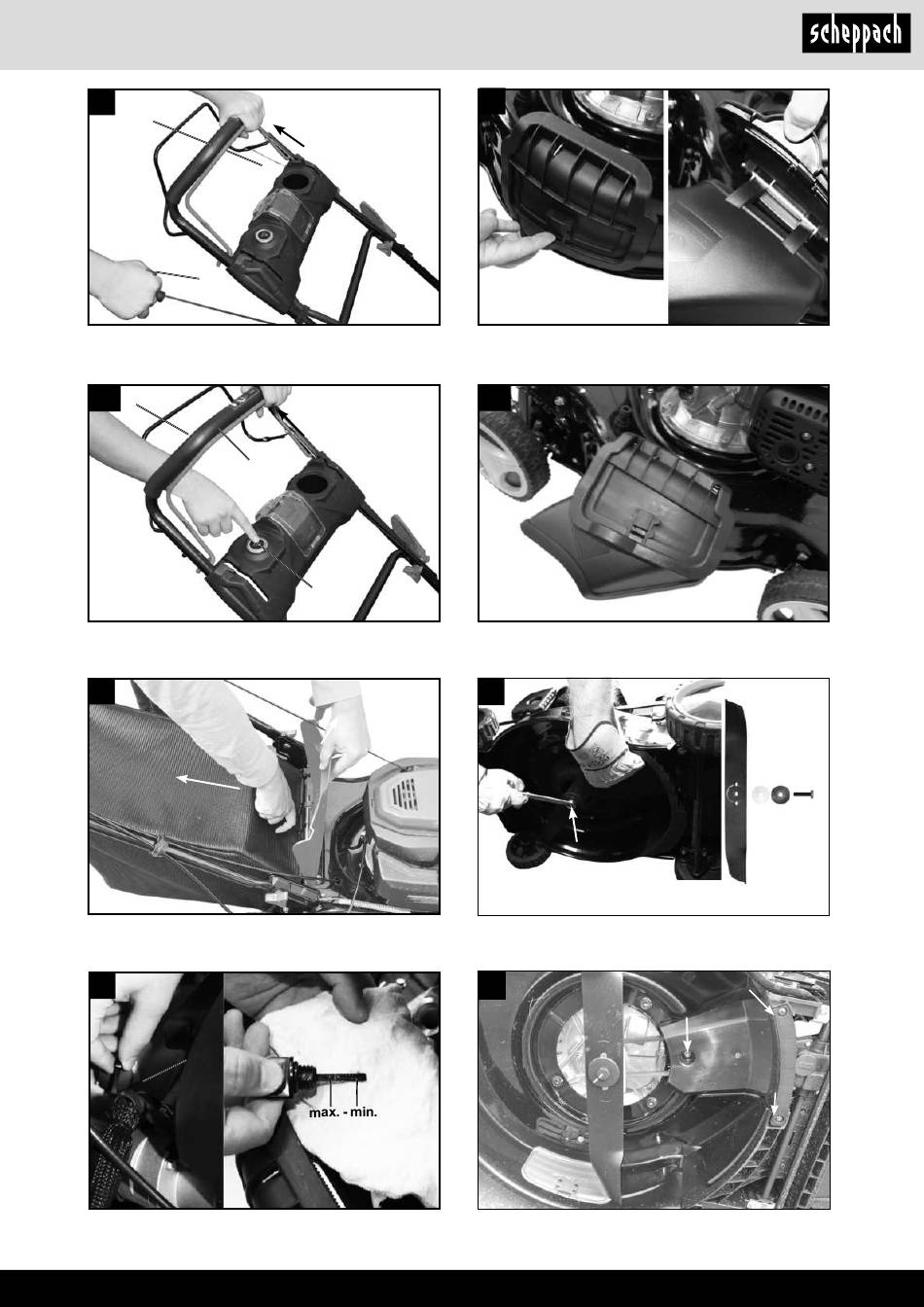 scheppach

max. - min.