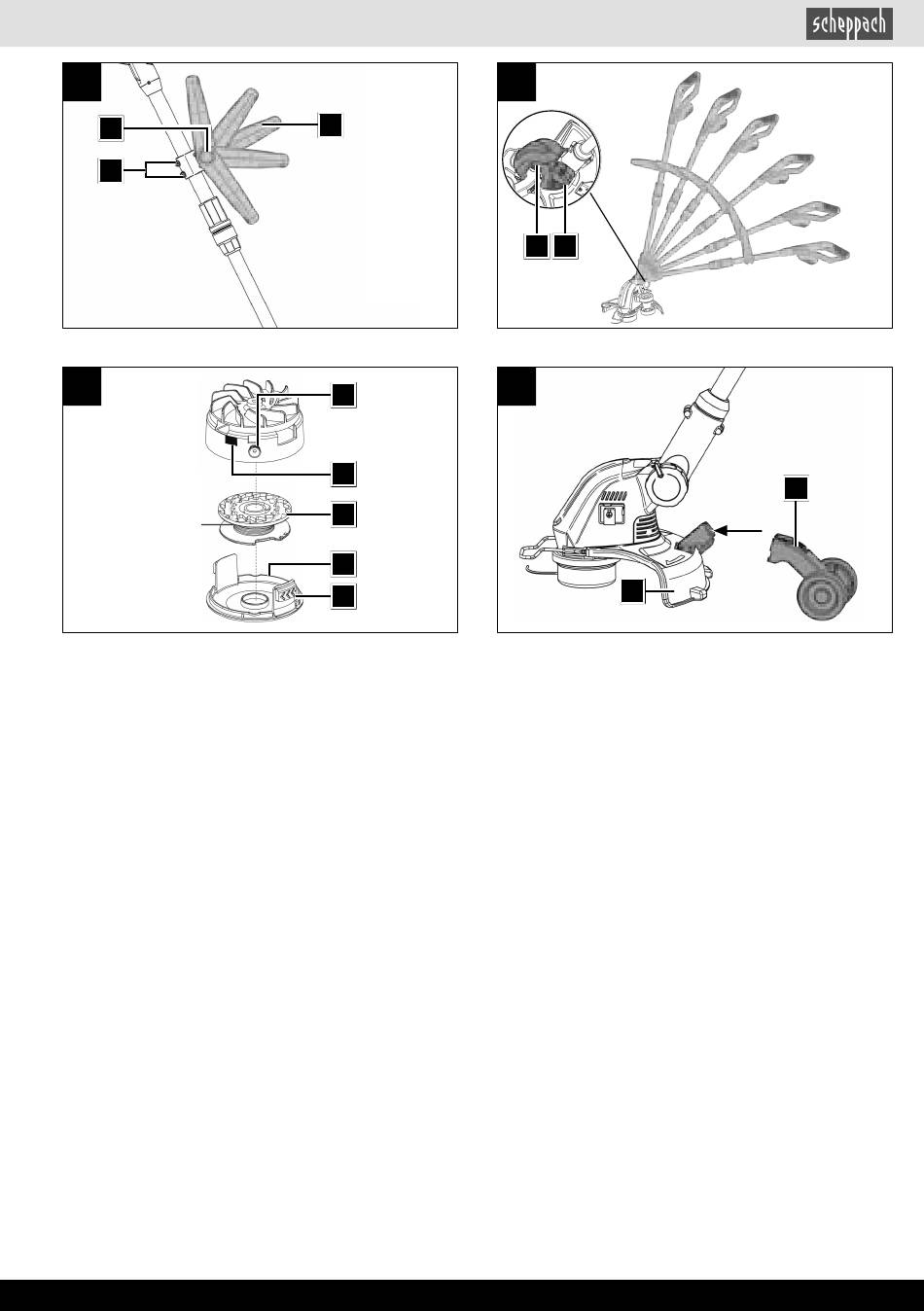 scheppach