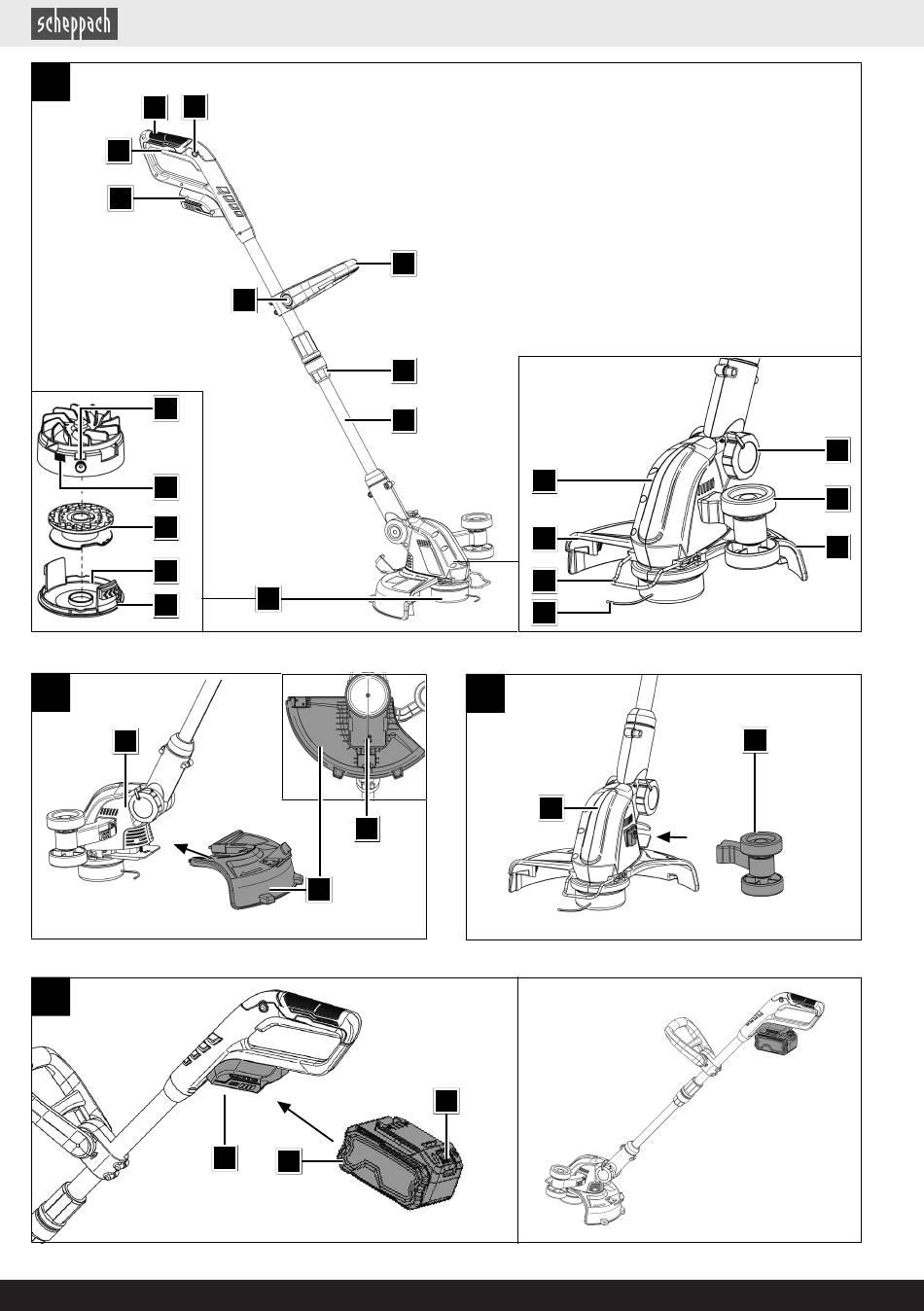 scheppach