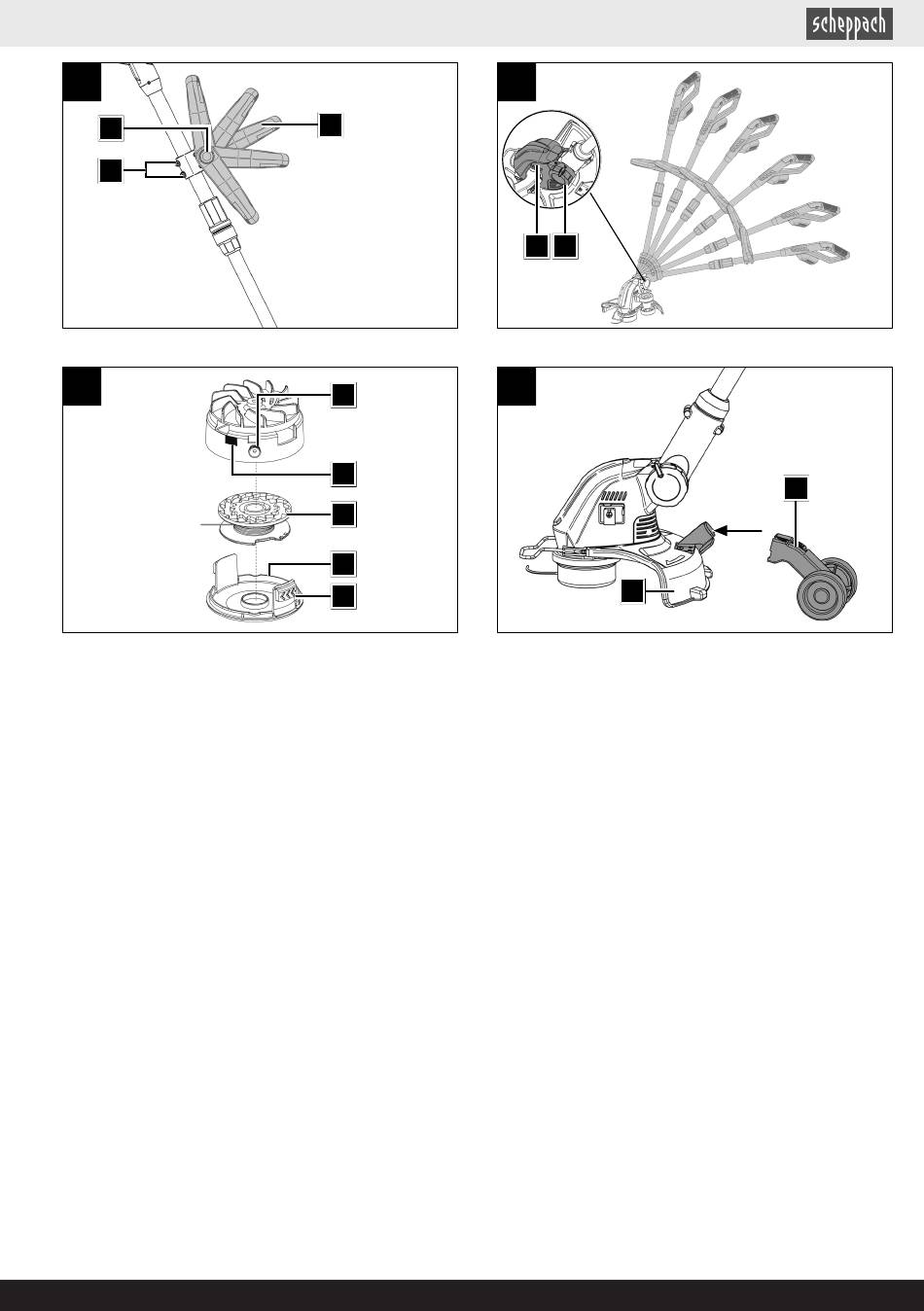 scheppach