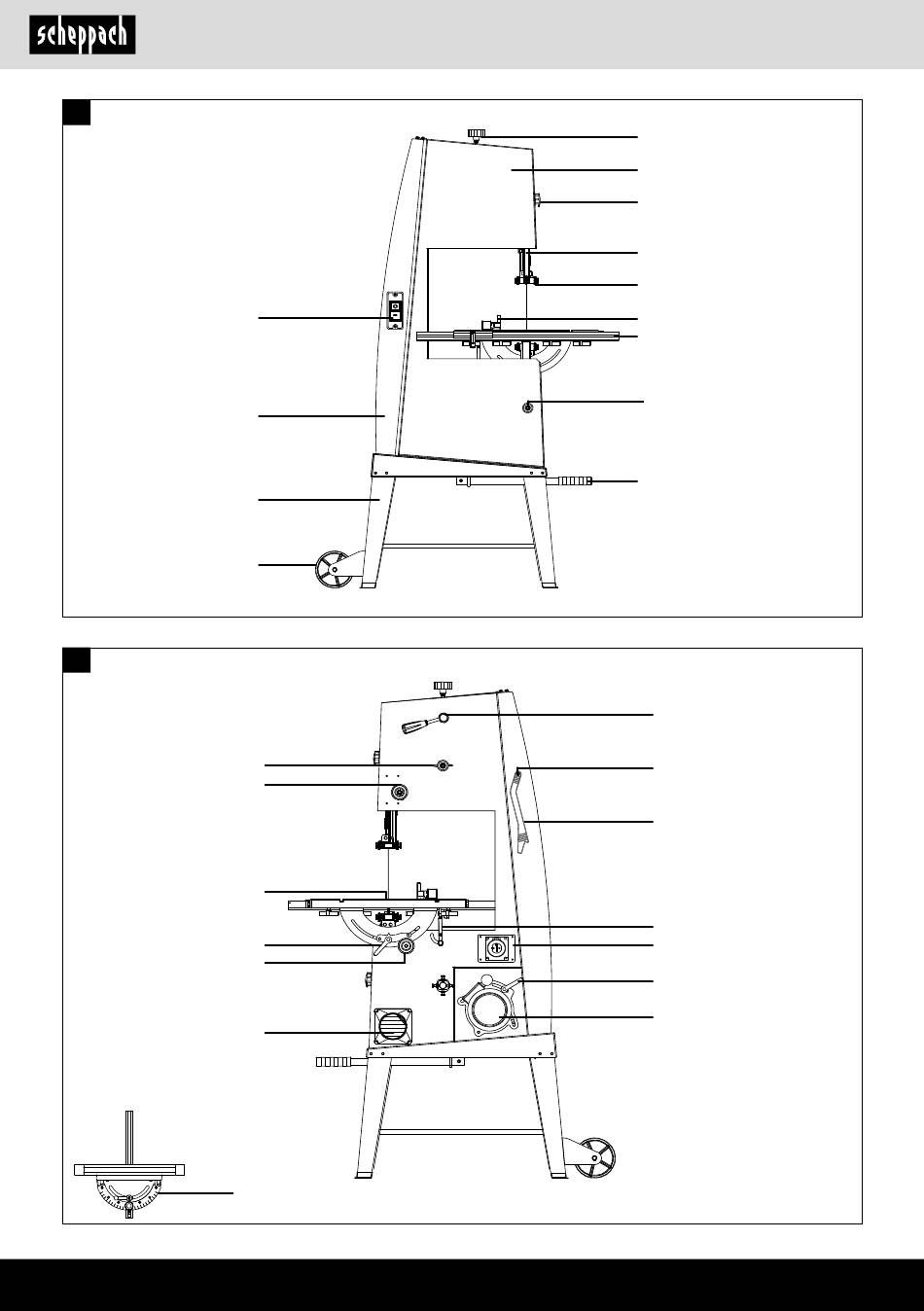 scheppach