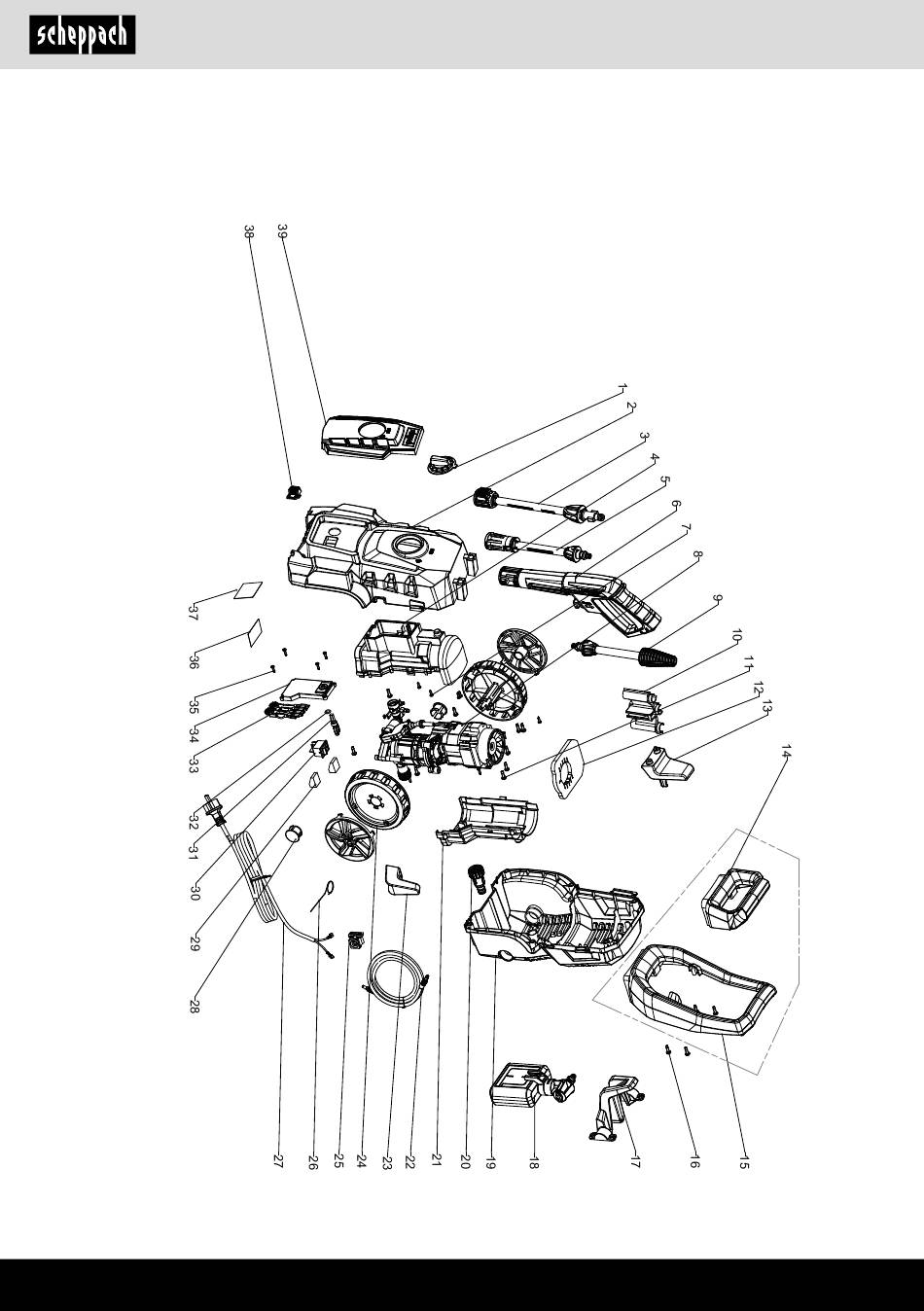 scheppach

39
38
1
2
3
4
5
6
7
8
9
10
11
12
13
14
37
36
35
34
33
32
31
30
29
28
27
26
25
24
23
22
21
20
19
18
17
16
15