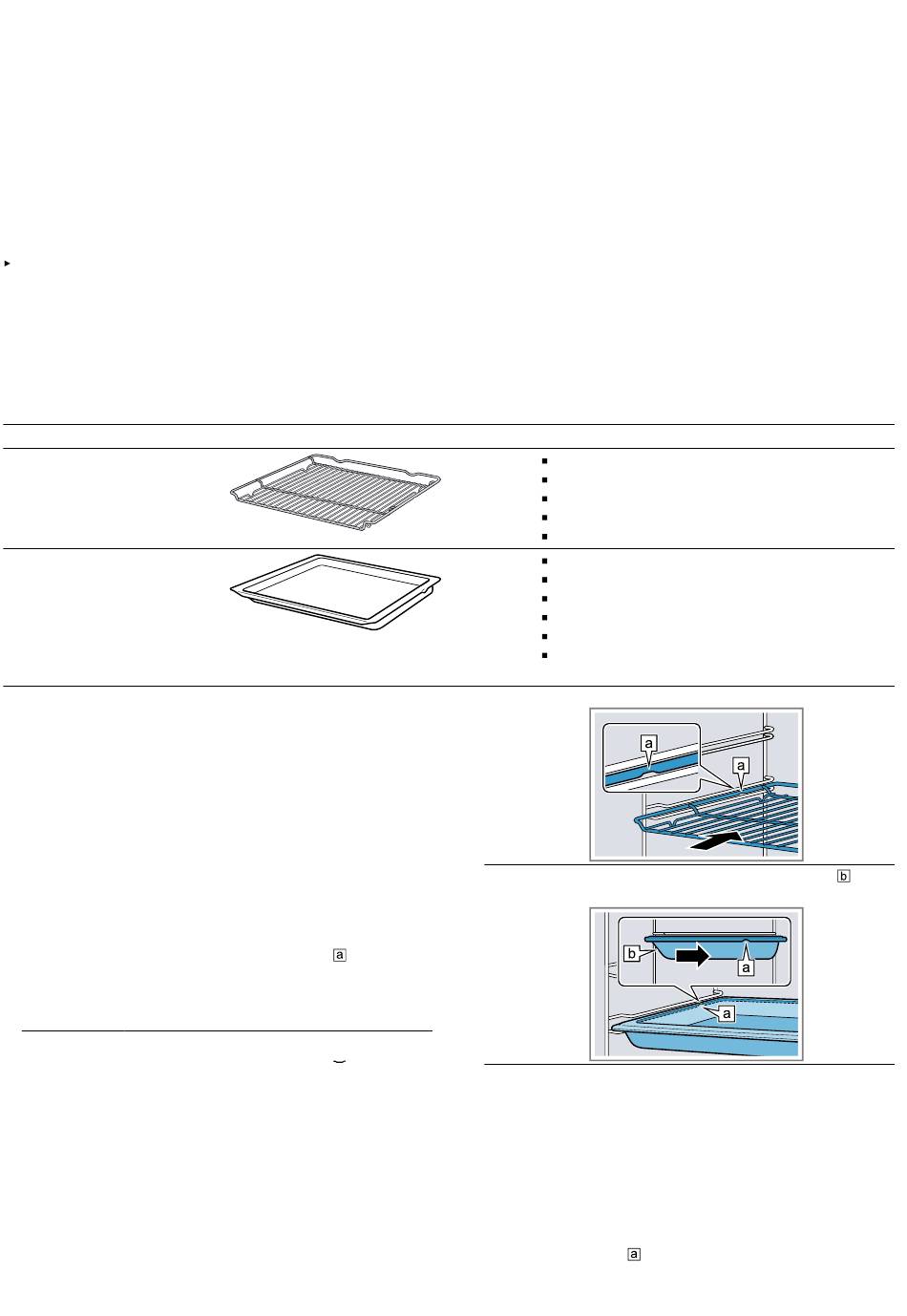 a

a

b

b

a

a

a

a