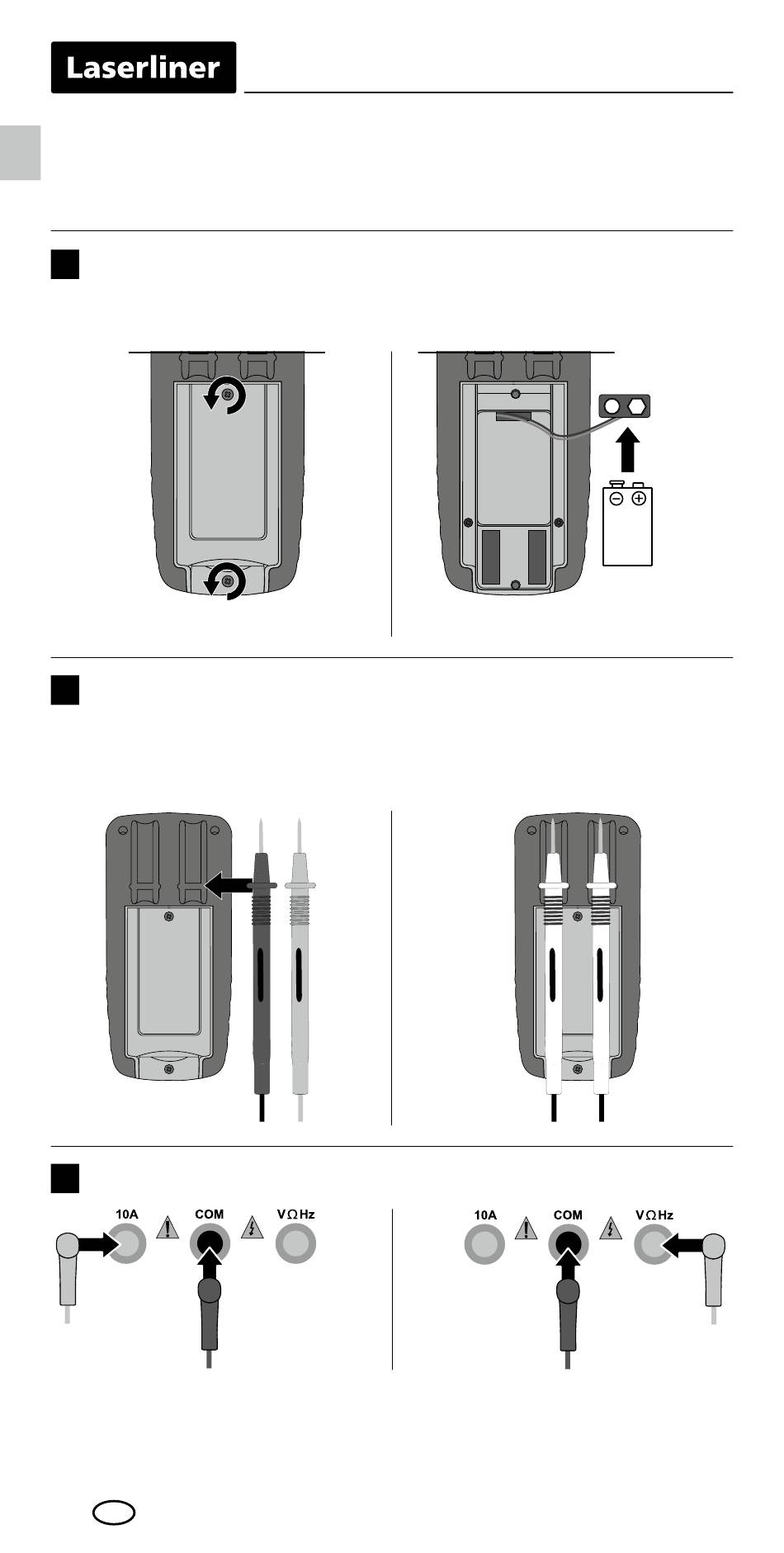 Laserliner

10A COM VΩHz

10A COM VΩHz