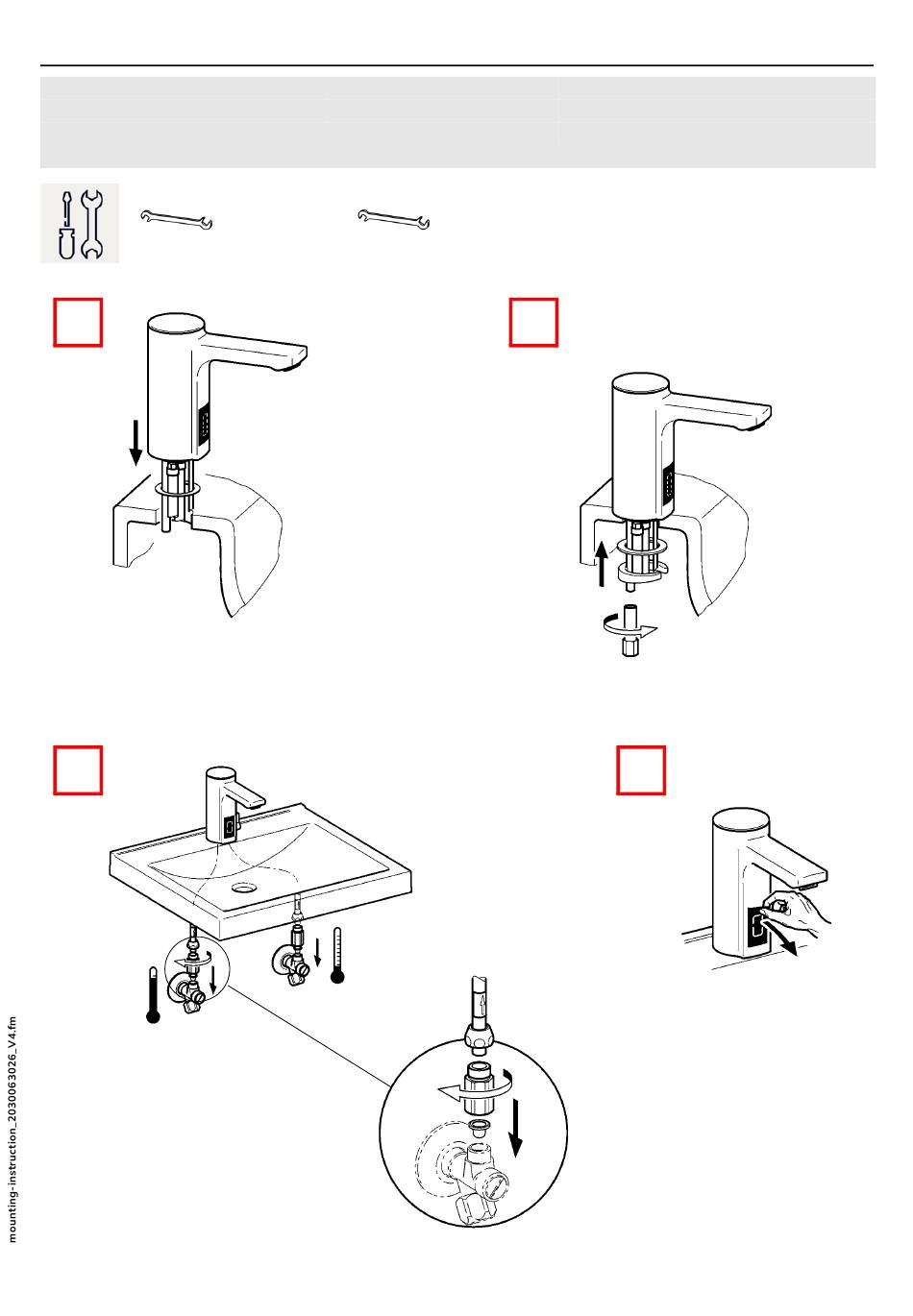 mounting-instruction_2030063026_V4.fm