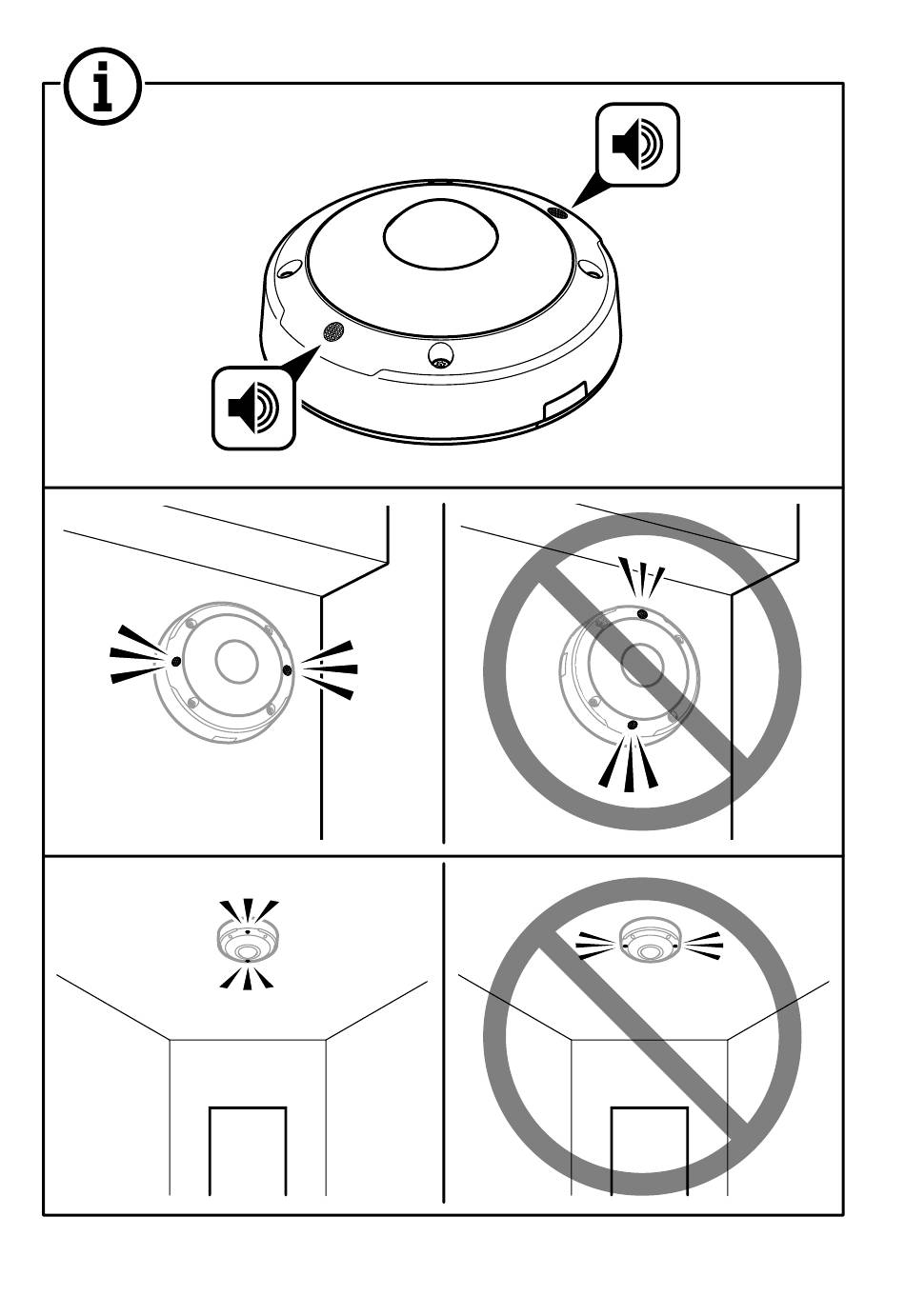 i