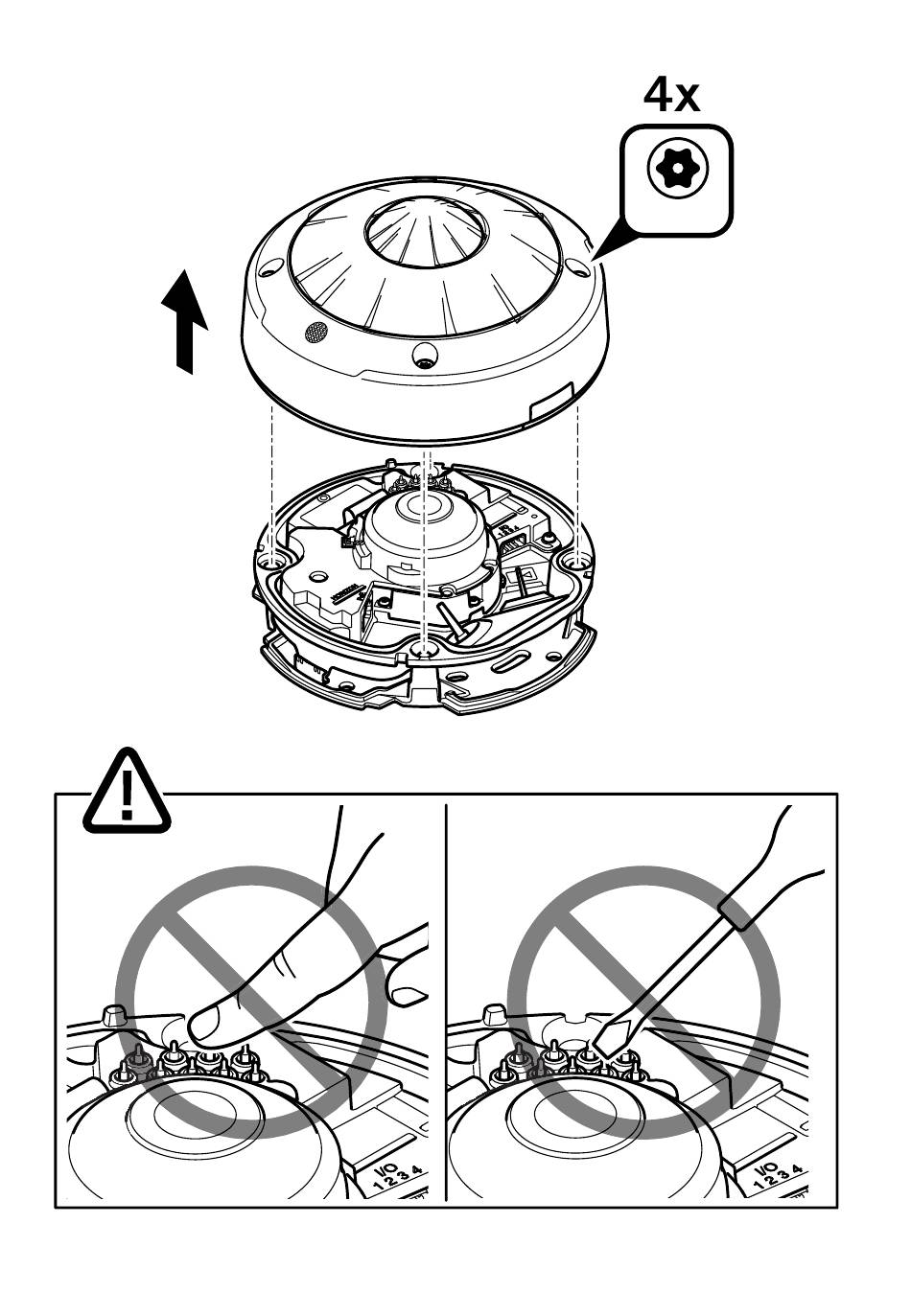 4x

I/O
1 2 3 4

I/O
1 2 3 4