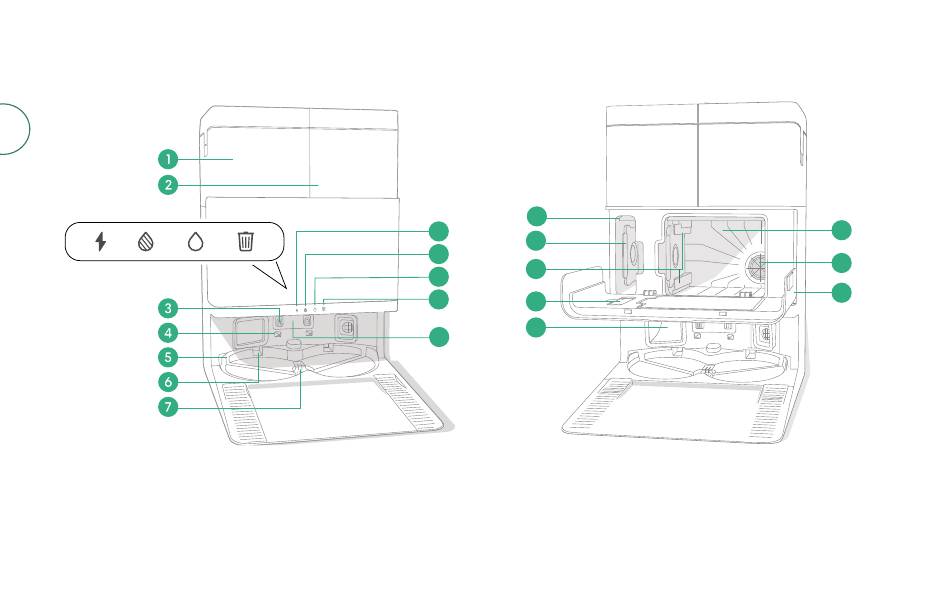 1
2
3
4
5
6
7