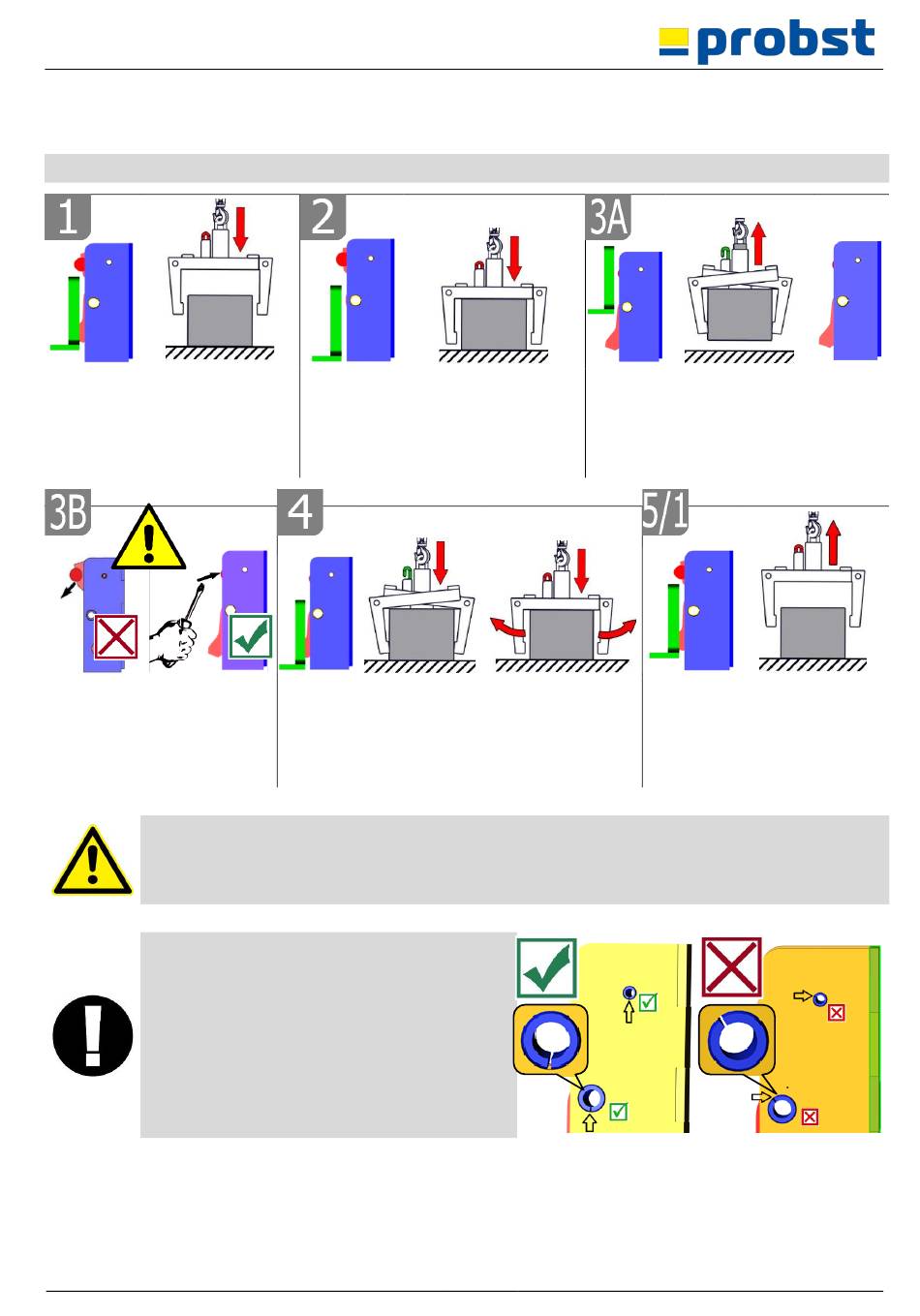 probst

1

2

3A

3B

4

5/1