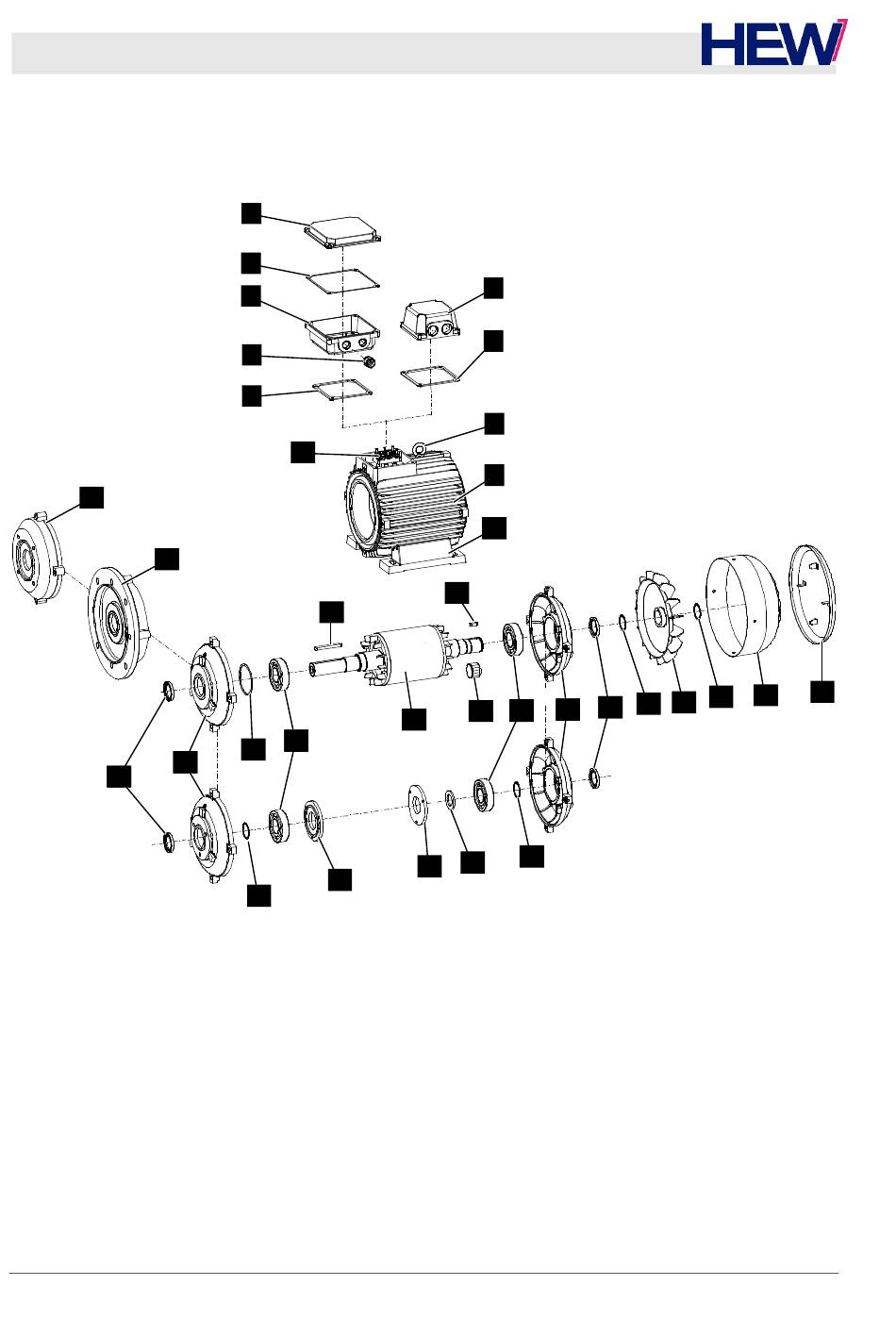 HEW