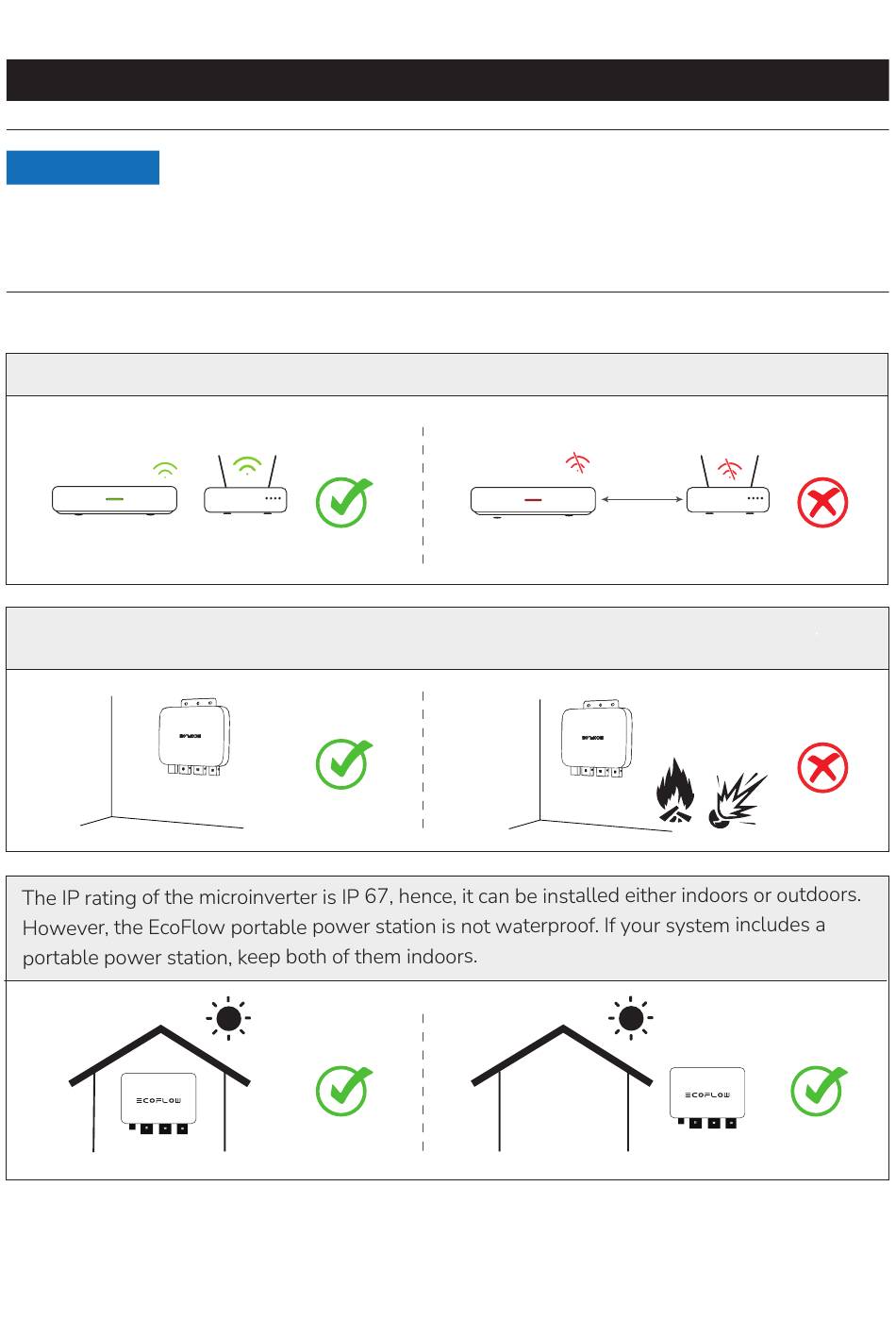 ECOFLOW

ECOFLOW

The IP rating of the microinverter is IP 67, hence, it can be installed either indoors or outdoors. However, the EcoFlow portable power station is not waterproof. If your system includes a portable power station, keep both of them indoors.

ECOFLOW

ECOFLOW