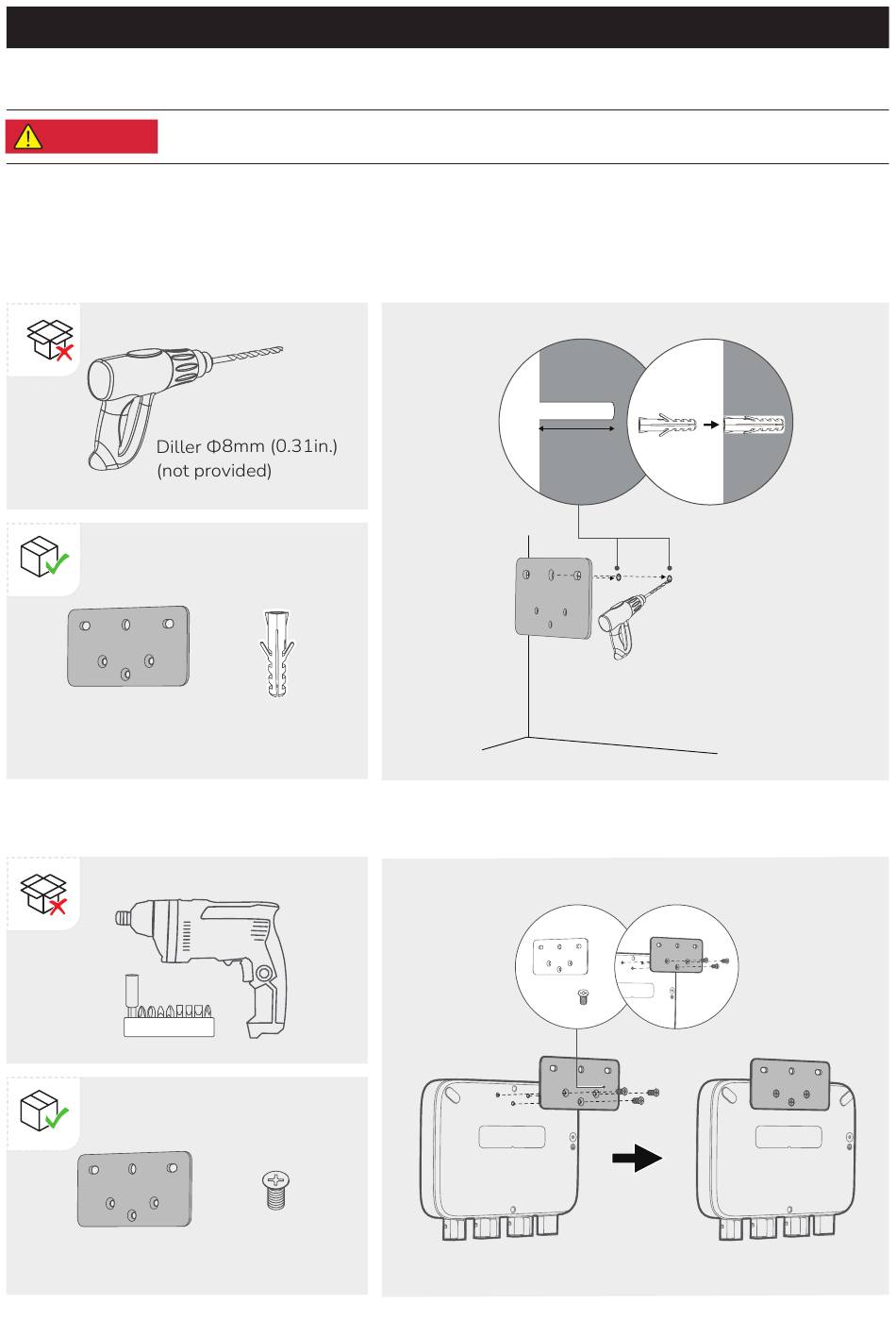 Diller Φ8mm (0.31in.) (not provided)