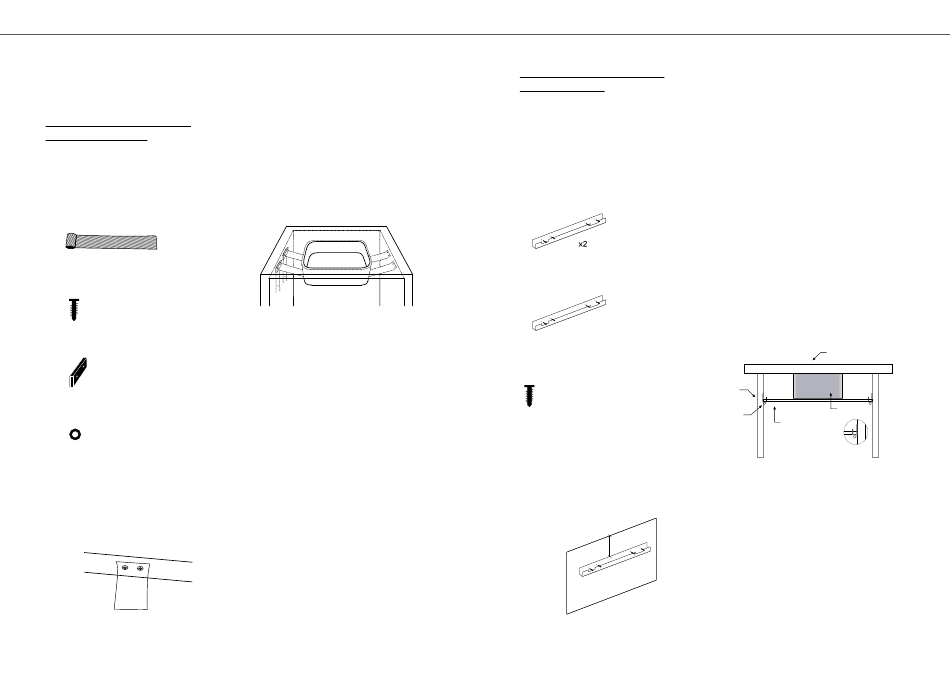 x2