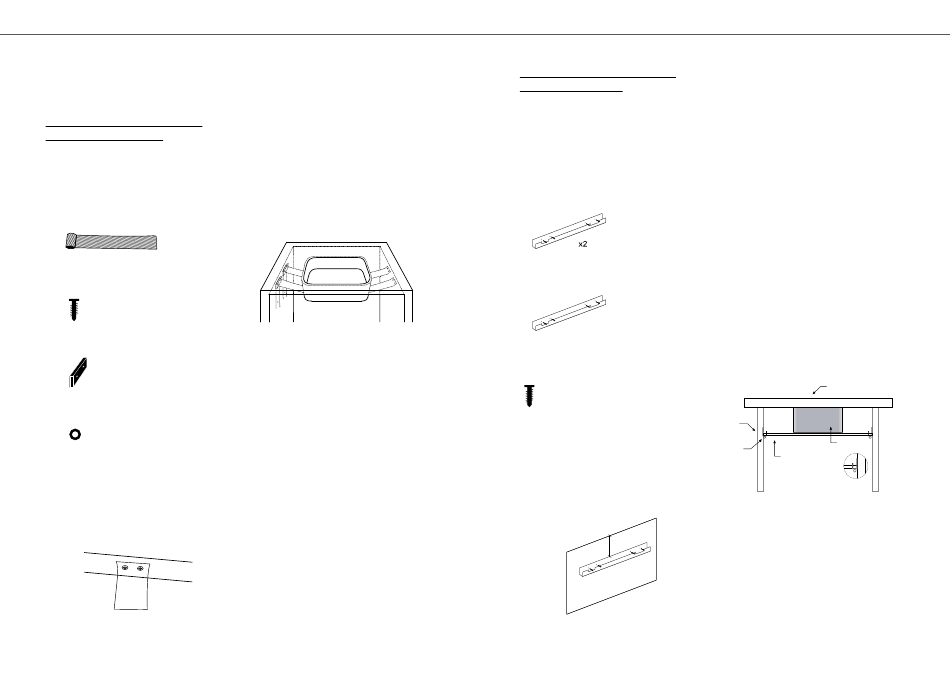 x2