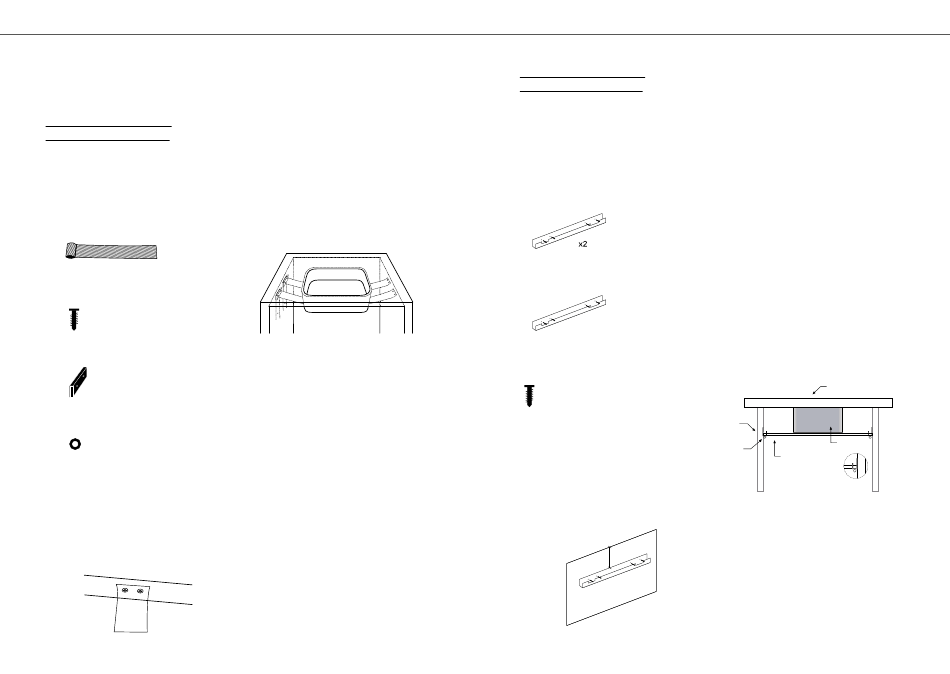 x2