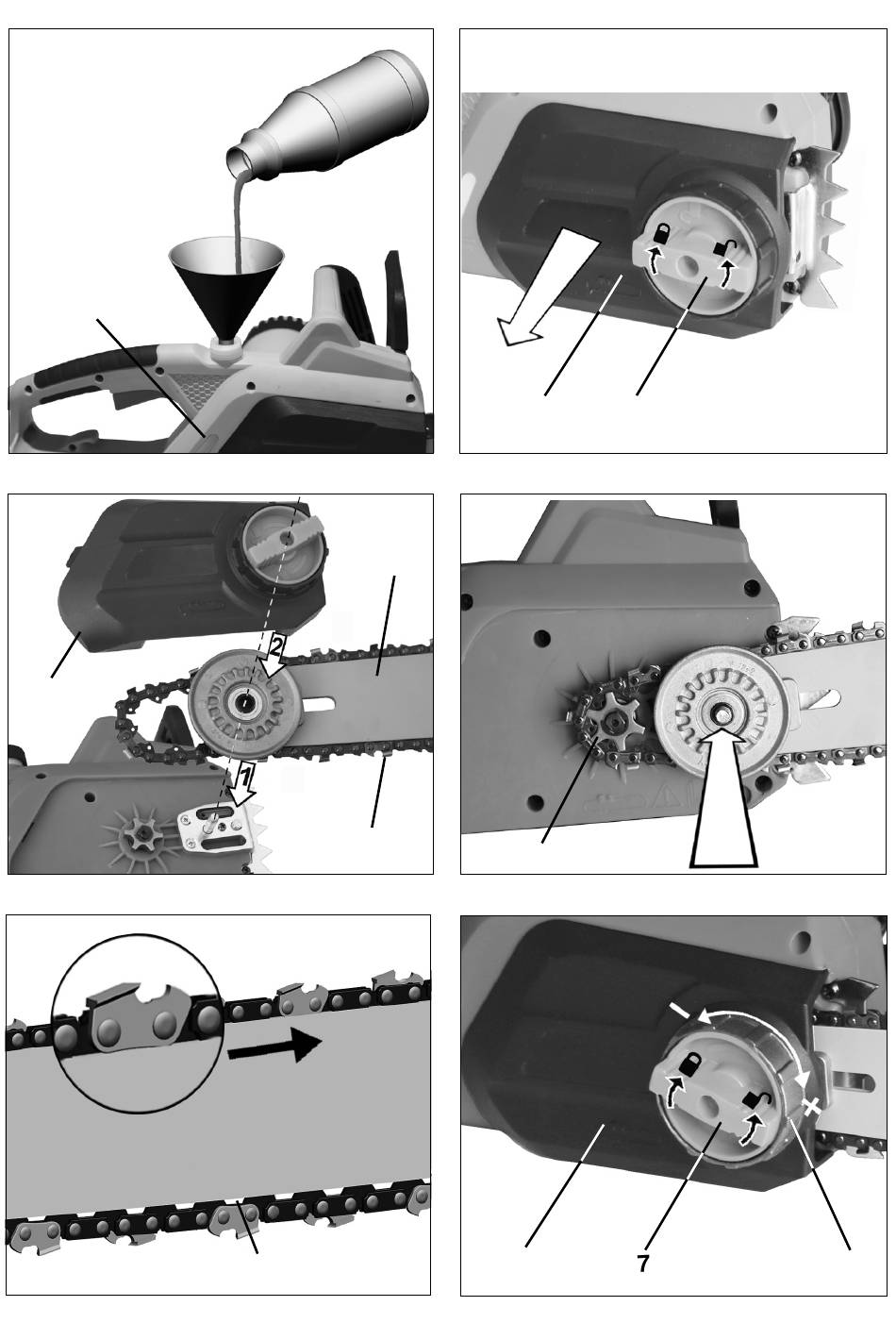 2

1

7