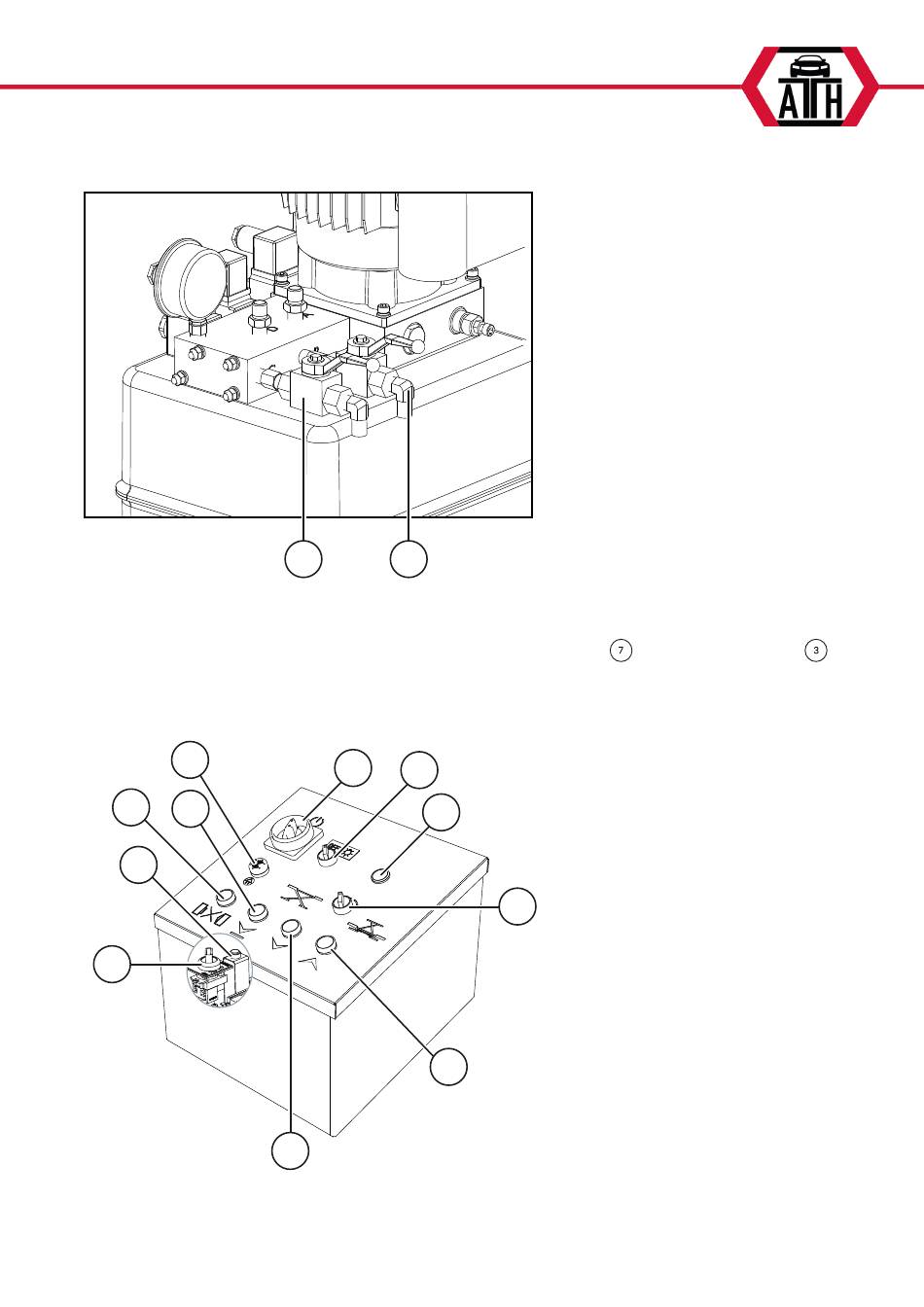 ATH

7

3