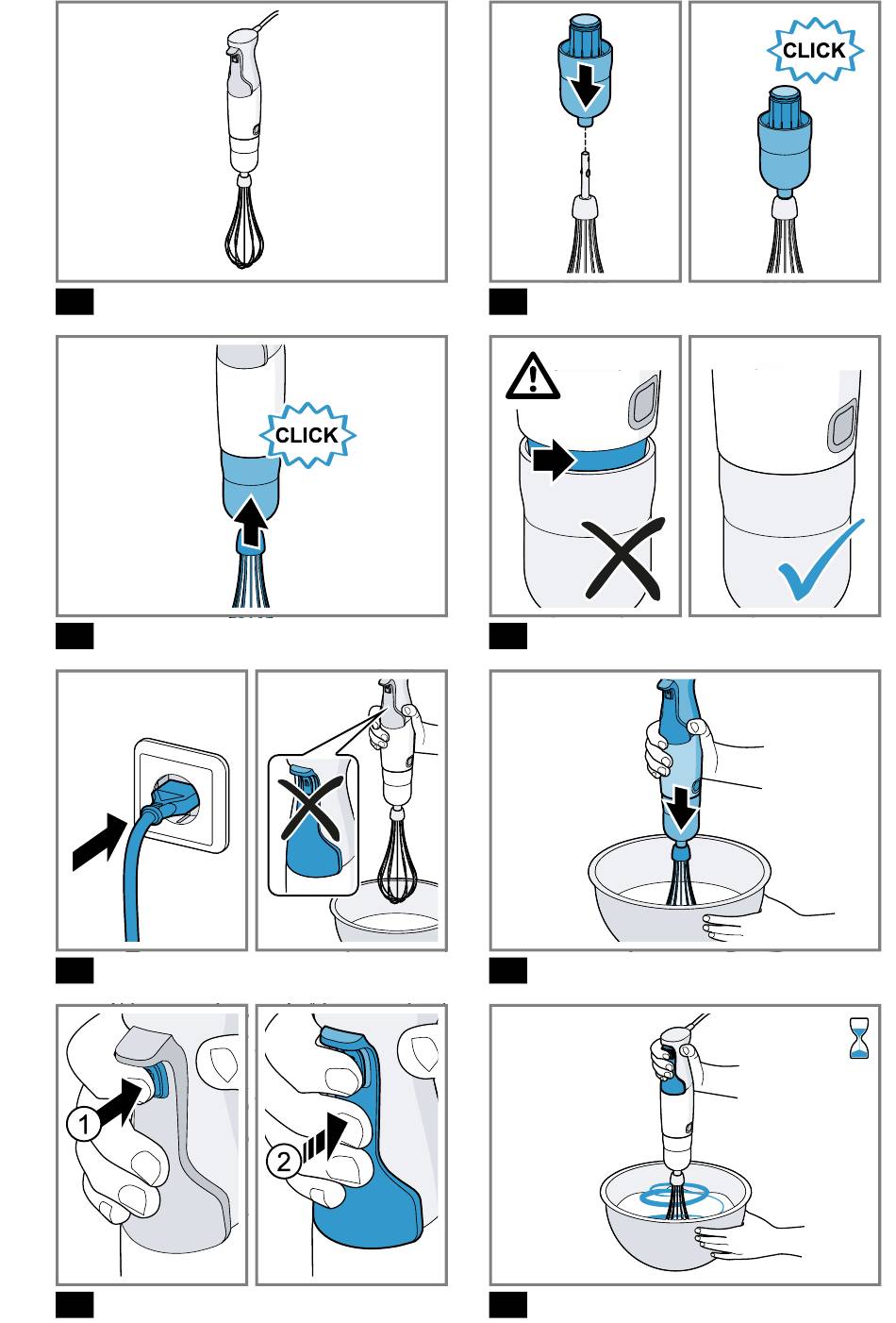 CLICK

CLICK

1

2